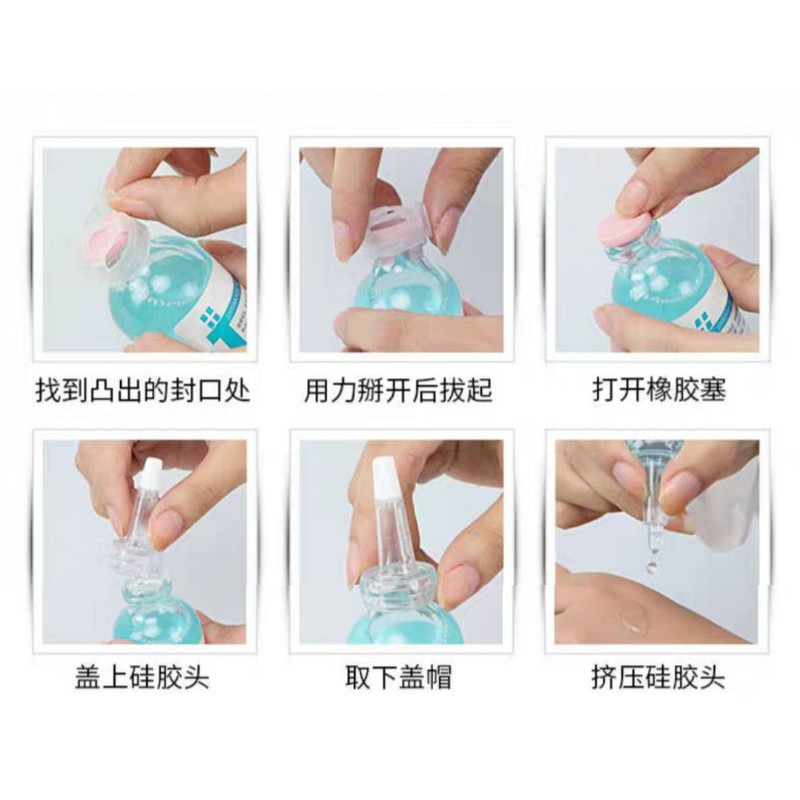 找到凸出的封口处

用力掰开后拔起

打开橡胶塞

盖上硅胶头

取下盖帽

挤压硅胶头