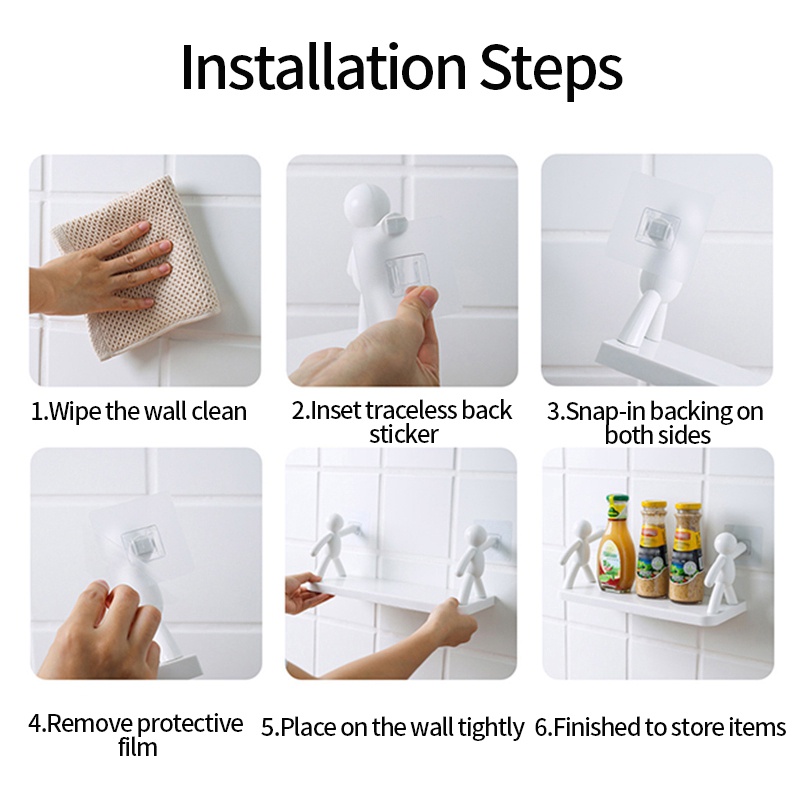 Installation Steps

1.Wipe the wall clean

2.Inset traceless back sticker

3.Snap-in backing on both sides

4.Remove protective film

5.Place on the wall tightly

6.Finished to store items