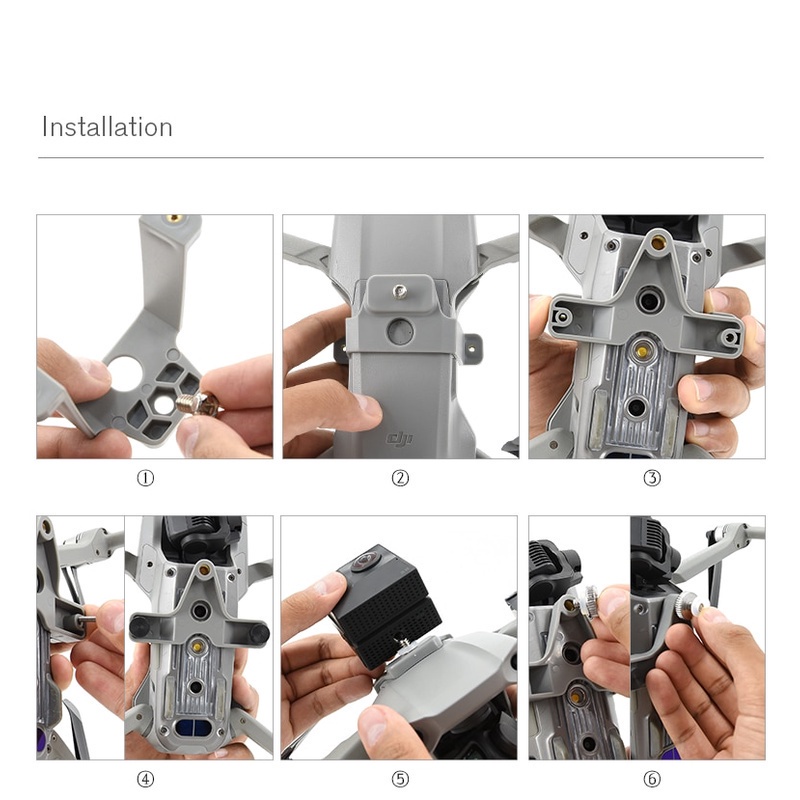 Installation

dji

①

②

③

④

⑤

⑥