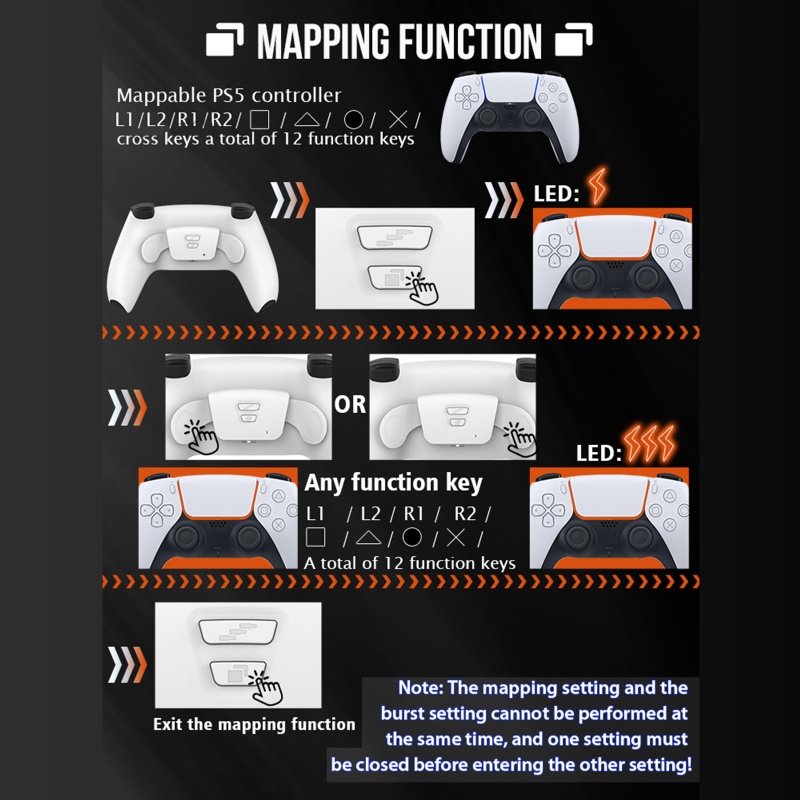 MAPPING FUNCTION

Mappable PS5 controller
L1/L2/R1/R2/ □ / △ / ○ / ✕ /
cross keys a total of 12 function keys

LED:

OR

LED:

Any function key
L1 / L2 / R1 / R2 /
□ / △ / ○ / ✕ /
A total of 12 function keys

Exit the mapping function

Note: The mapping setting and the burst setting cannot be performed at the same time, and one setting must be closed before entering the other setting!