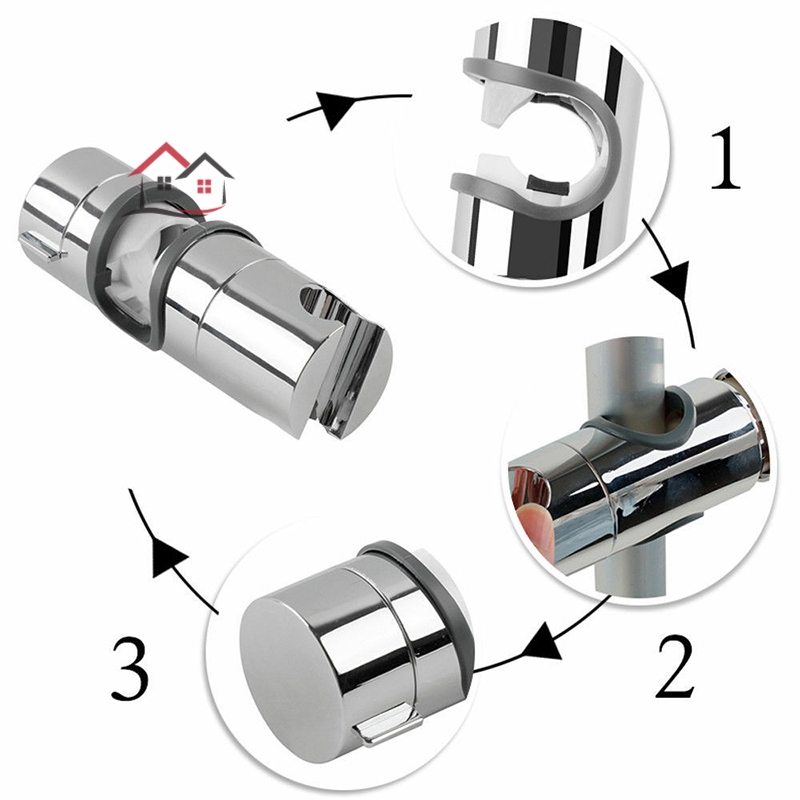 1

2

3