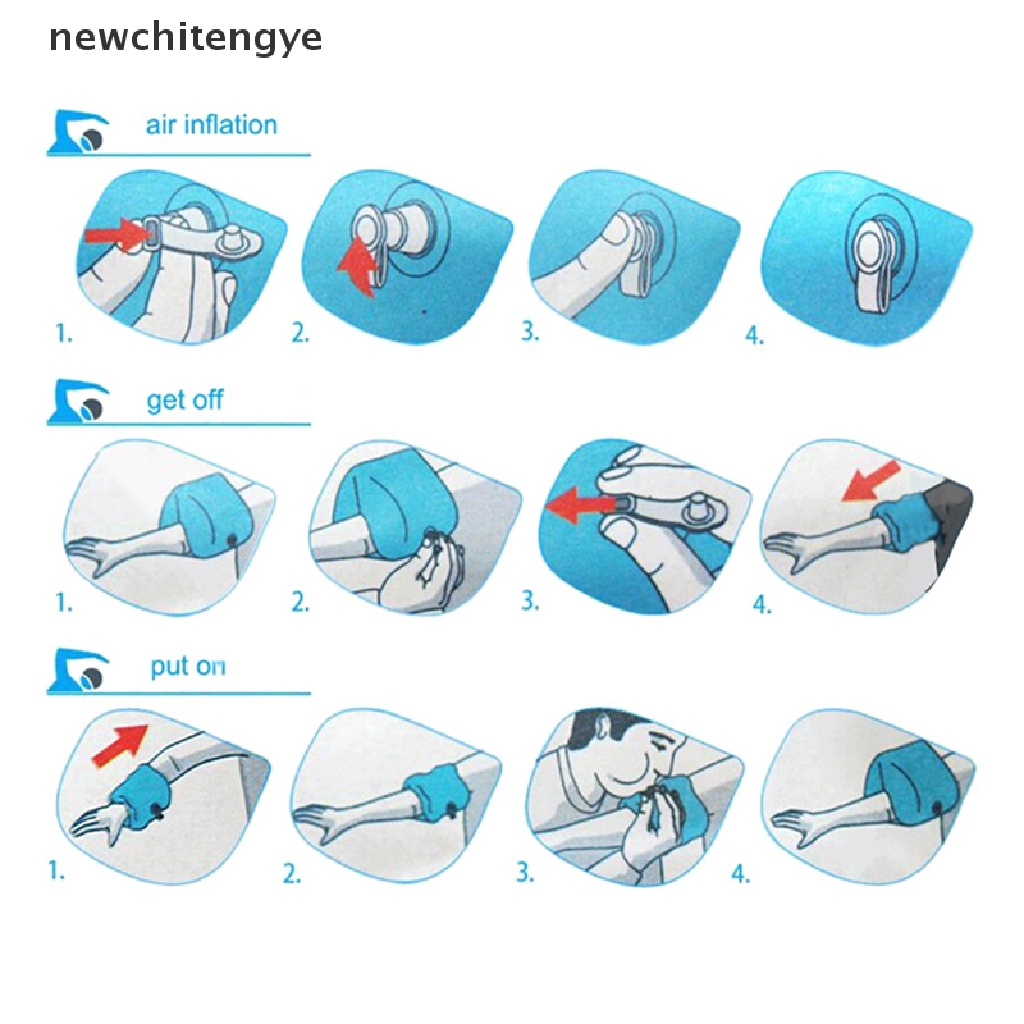 newchitengye

air inflation

1. 2. 3. 4.

get off

1. 2. 3. 4.

put on

1. 2. 3. 4.