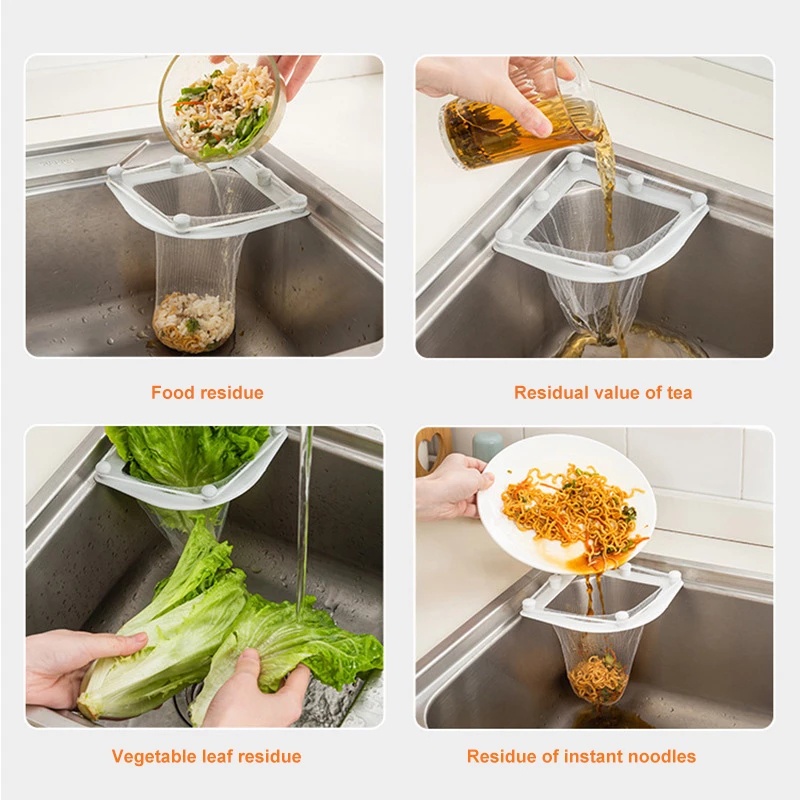 Food residue

Residual value of tea

Vegetable leaf residue

Residue of instant noodles