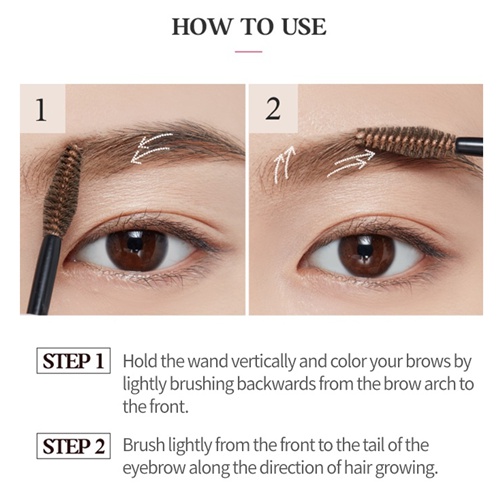 HOW TO USE

1

2

STEP 1 Hold the wand vertically and color your brows by lightly brushing backwards from the brow arch to the front.

STEP 2 Brush lightly from the front to the tail of the eyebrow along the direction of hair growing.