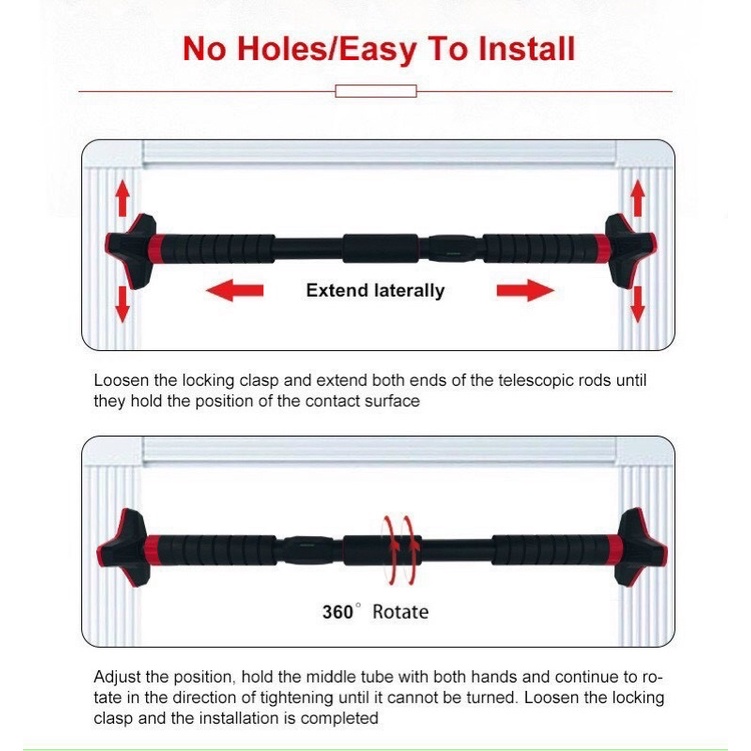 No Holes/Easy To Install

Extend laterally

Loosen the locking clasp and extend both ends of the telescopic rods until they hold the position of the contact surface

360° Rotate

Adjust the position, hold the middle tube with both hands and continue to rotate in the direction of tightening until it cannot be turned. Loosen the locking clasp and the installation is completed