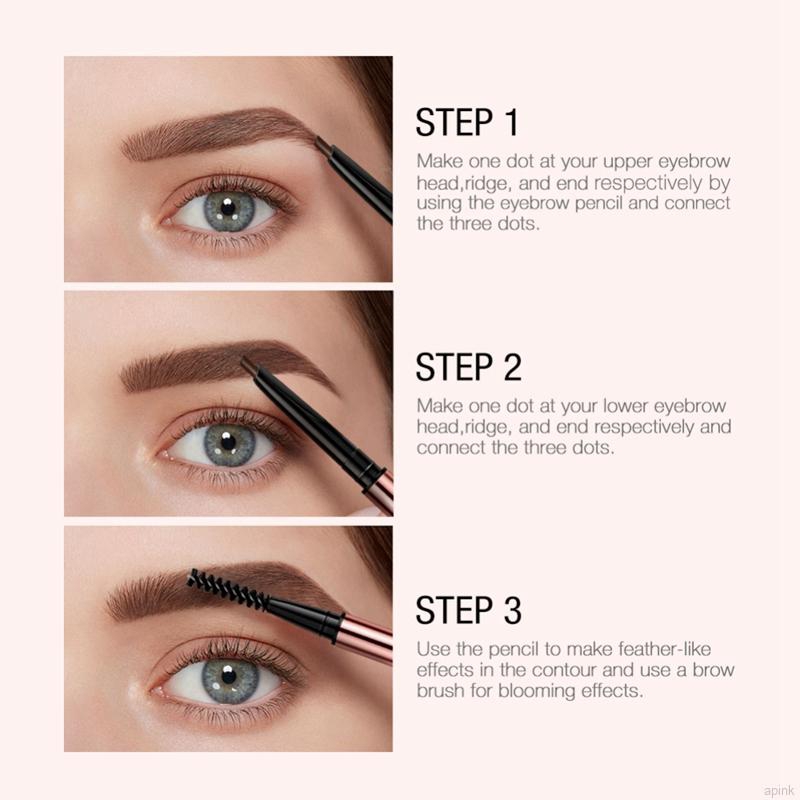 STEP 1

Make one dot at your upper eyebrow head,ridge, and end respectively by using the eyebrow pencil and connect the three dots.

STEP 2

Make one dot at your lower eyebrow head,ridge, and end respectively and connect the three dots.

STEP 3

Use the pencil to make feather-like effects in the contour and use a brow brush for blooming effects.

apink