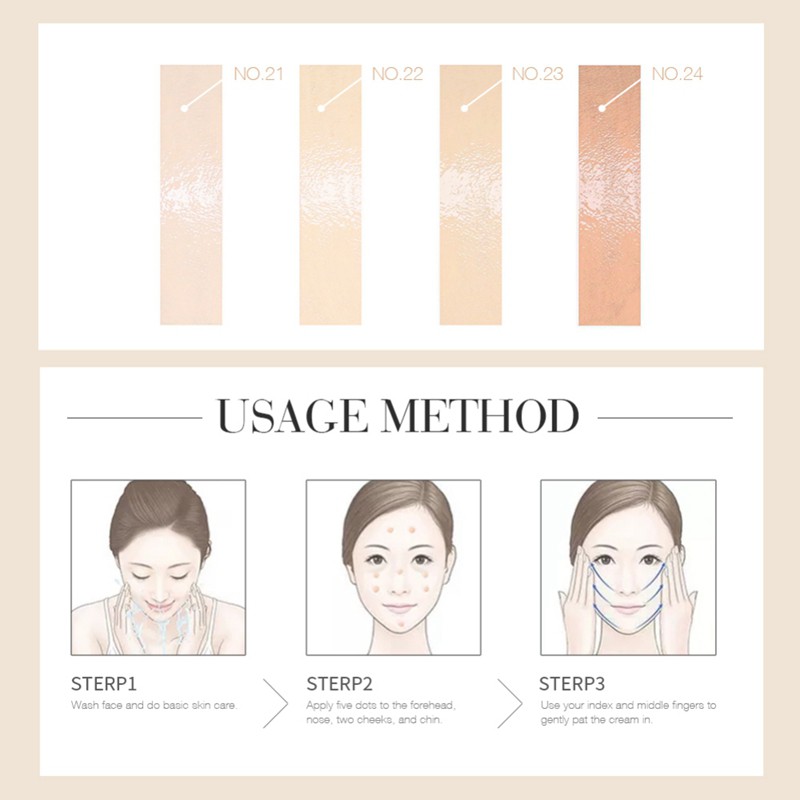 NO.21 NO.22 NO.23 NO.24

USAGE METHOD

STERP1
Wash face and do basic skin care.

STERP2
Apply five dots to the forehead, nose, two cheeks, and chin.

STERP3
Use your index and middle fingers to gently pat the cream in.