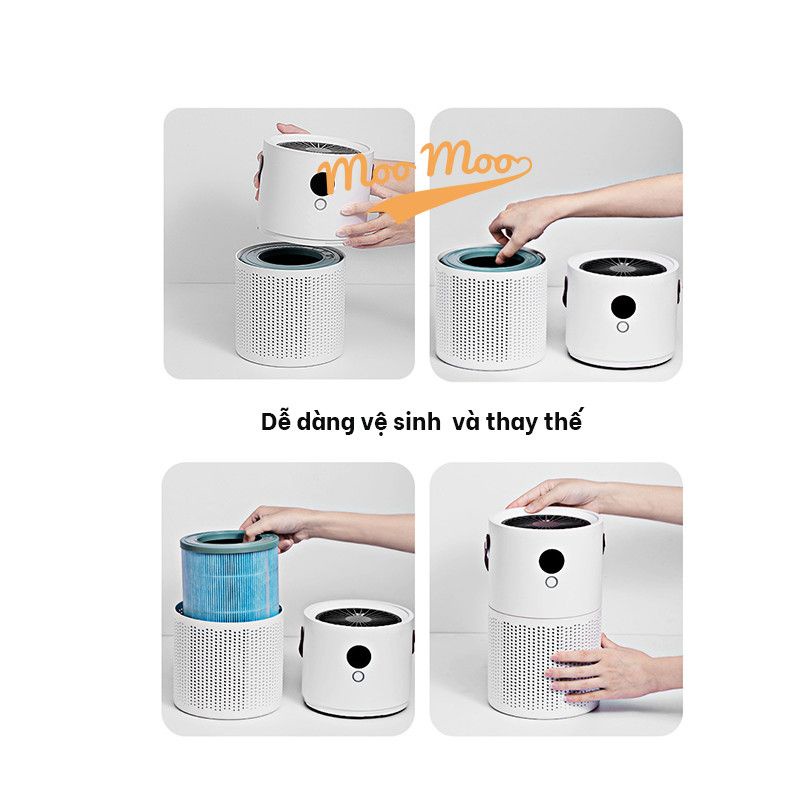 Moo Moo

Dễ dàng vệ sinh và thay thế