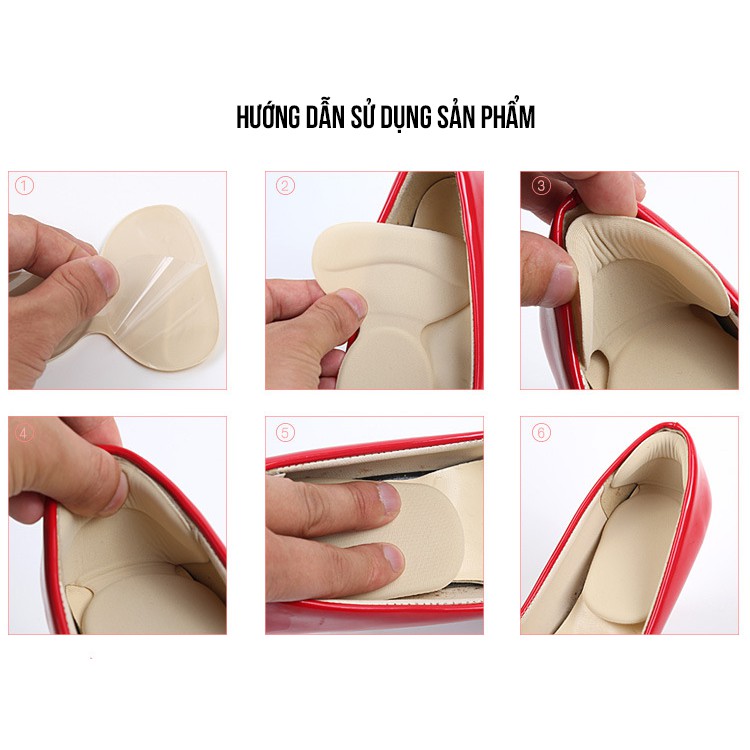 HƯỚNG DẪN SỬ DỤNG SẢN PHẨM

1

2

3

4

5

6