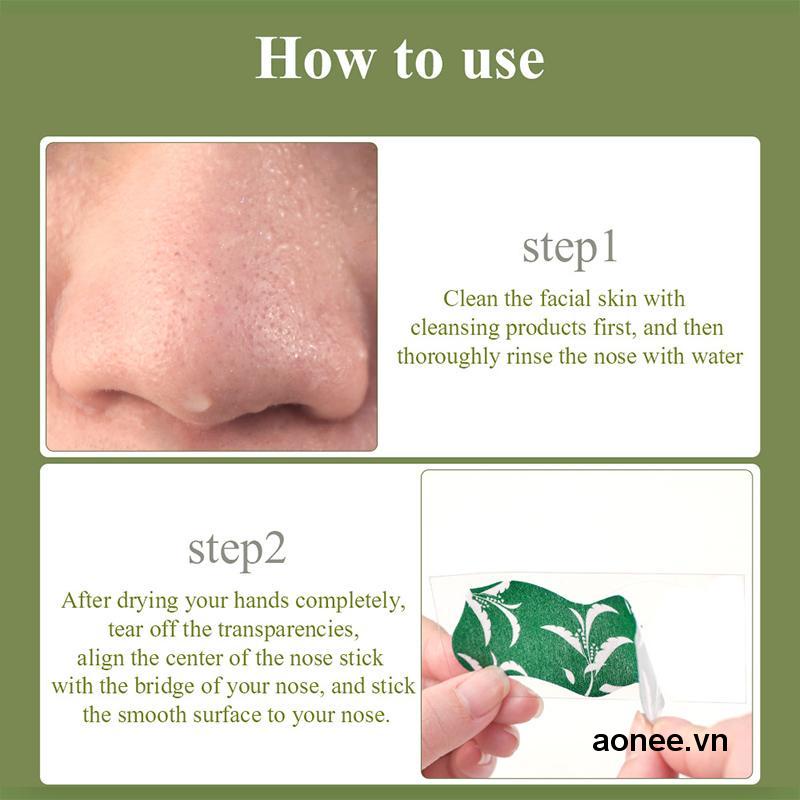 How to use

step1

Clean the facial skin with cleansing products first, and then thoroughly rinse the nose with water

step2

After drying your hands completely, tear off the transparencies, align the center of the nose stick with the bridge of your nose, and stick the smooth surface to your nose.

aonee.vn