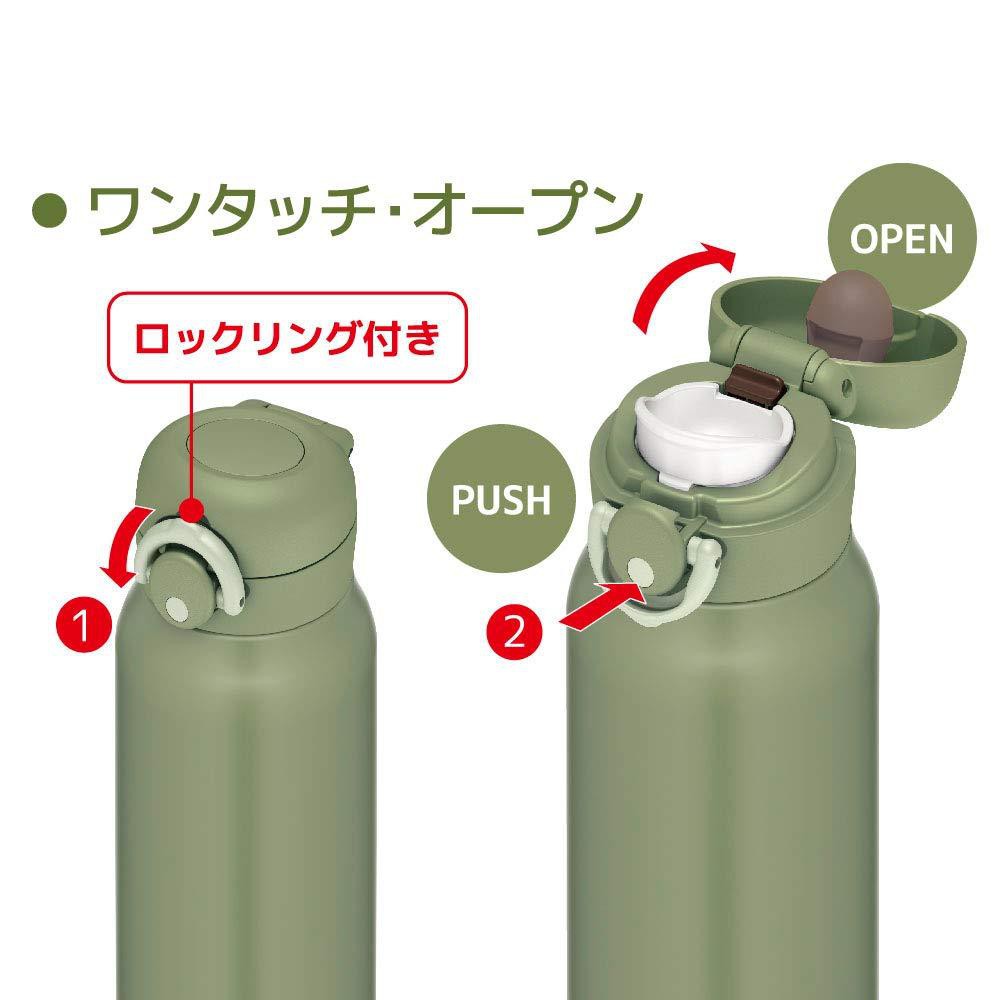 ● ワンタッチ･オープン

OPEN

ロックリング付き

PUSH

1

2