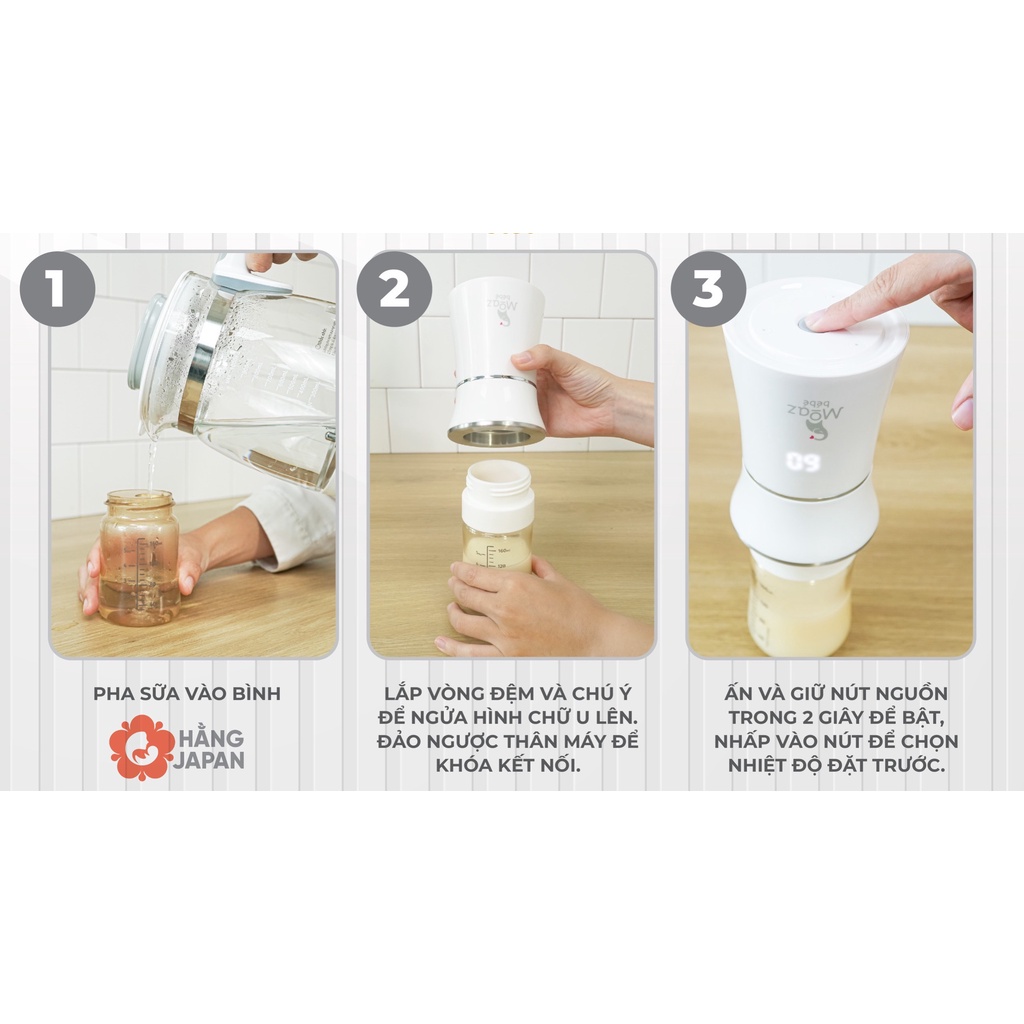 1

PHA SỮA VÀO BÌNH

HẰNG JAPAN

2

Moaz bébé

LẮP VÒNG ĐỆM VÀ CHÚ Ý ĐỂ NGỬA HÌNH CHỮ U LÊN. ĐẢO NGƯỢC THÂN MÁY ĐỂ KHÓA KẾT NỐI.

3

Moaz bébé

60

ẤN VÀ GIỮ NÚT NGUỒN TRONG 2 GIÂY ĐỂ BẬT, NHẤP VÀO NÚT ĐỂ CHỌN NHIỆT ĐỘ ĐẶT TRƯỚC.