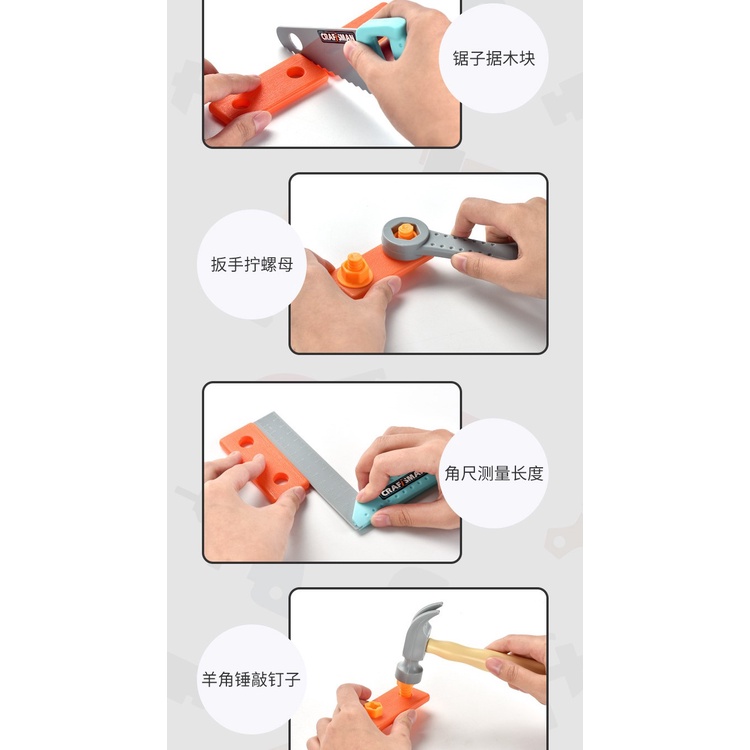 CRAFTSMAN

锯子据木块

扳手拧螺母

CRAFTSMAN

角尺测量长度

羊角锤敲钉子