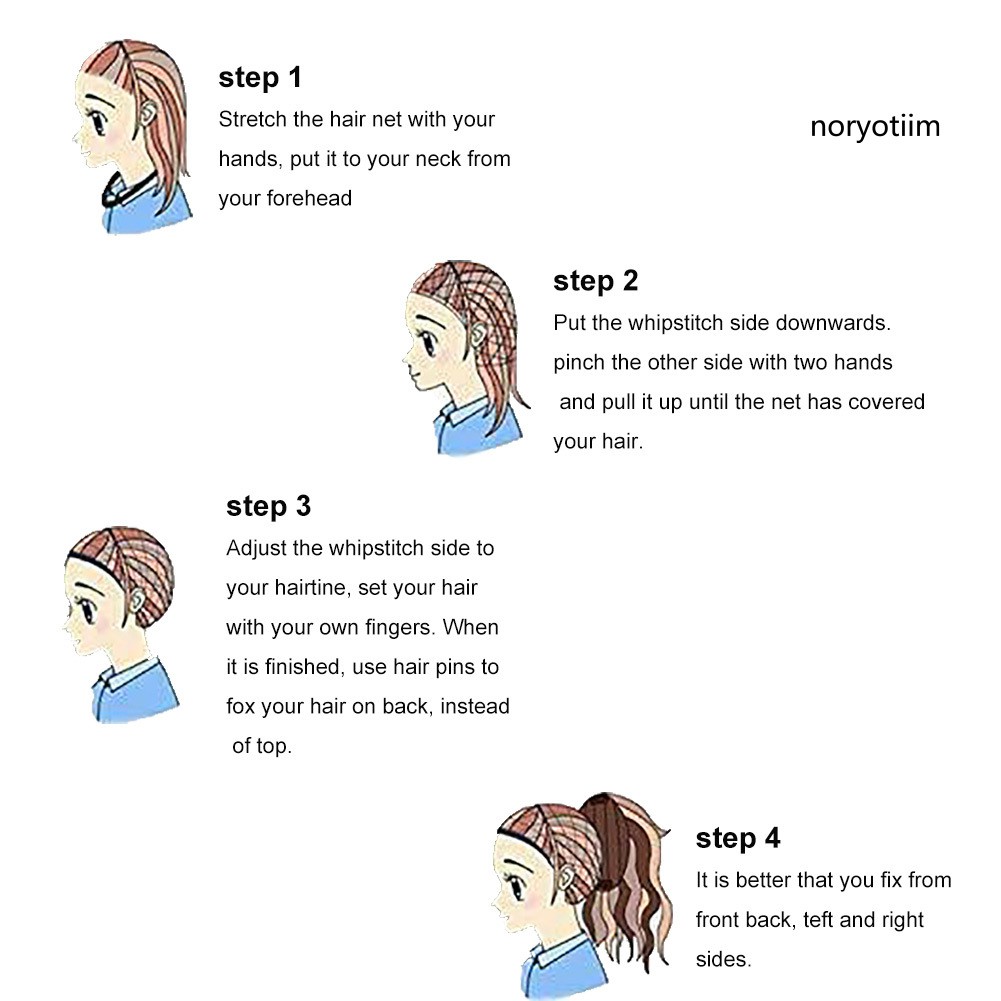 step 1
Stretch the hair net with your hands, put it to your neck from your forehead

noryotiim

step 2
Put the whipstitch side downwards. pinch the other side with two hands and pull it up until the net has covered your hair.

step 3
Adjust the whipstitch side to your hairtine, set your hair with your own fingers. When it is finished, use hair pins to fox your hair on back, instead of top.

step 4
It is better that you fix from front back, teft and right sides.