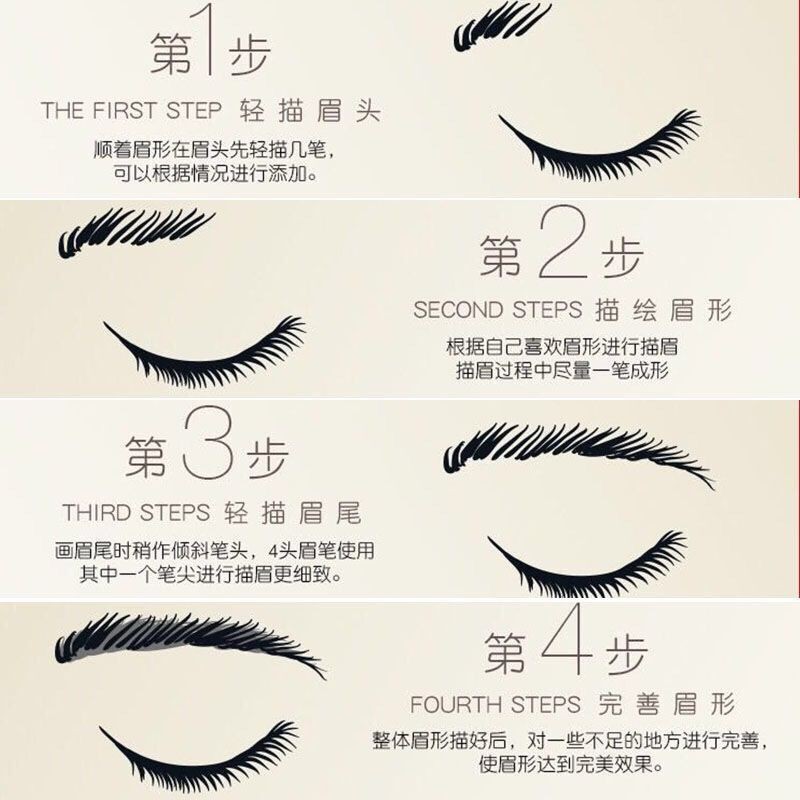 第1步
THE FIRST STEP 轻描眉头
顺着眉形在眉头先轻描几笔，可以根据情况进行添加。

第2步
SECOND STEPS 描绘眉形
根据自己喜欢眉形进行描眉
描眉过程中尽量一笔成形

第3步
THIRD STEPS 轻描眉尾
画眉尾时稍作倾斜笔头，4头眉笔使用其中一个笔尖进行描眉更细致。

第4步
FOURTH STEPS 完善眉形
整体眉形描好后，对一些不足的地方进行完善，使眉形达到完美效果。