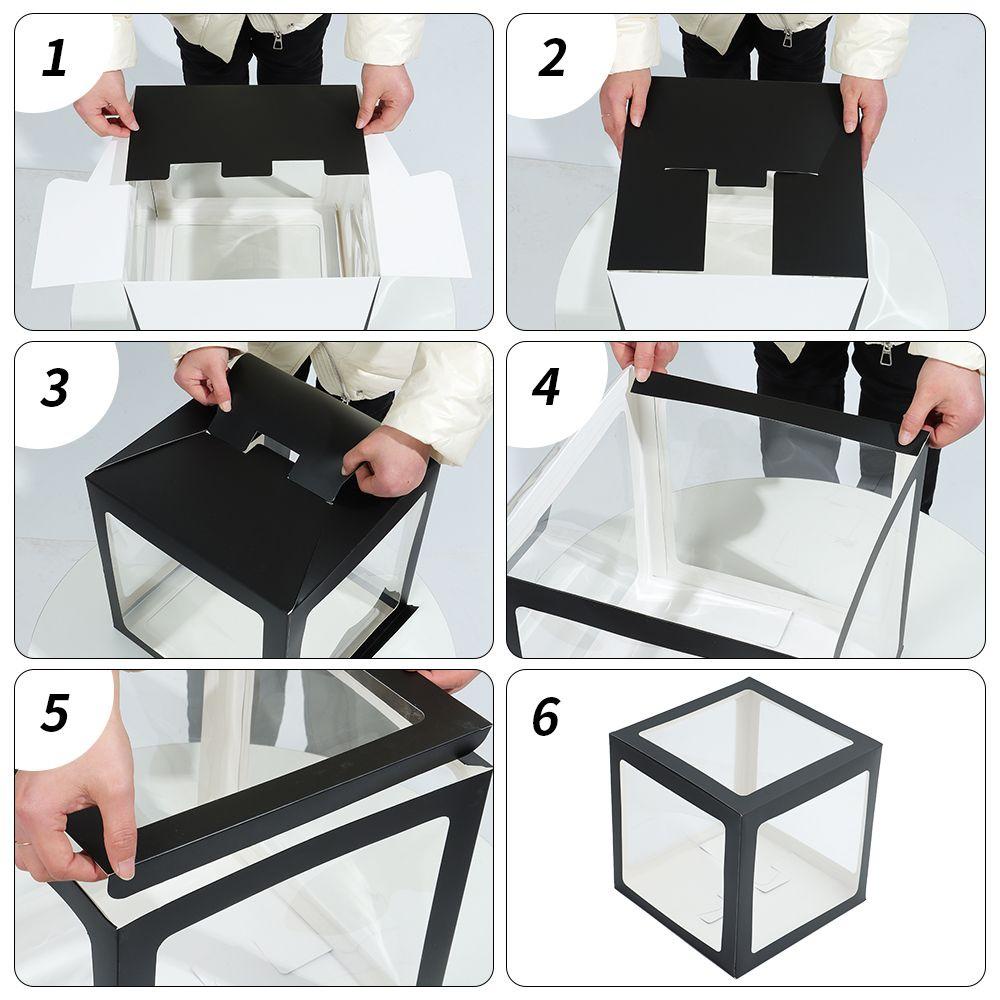 1

2

3

4

5

6