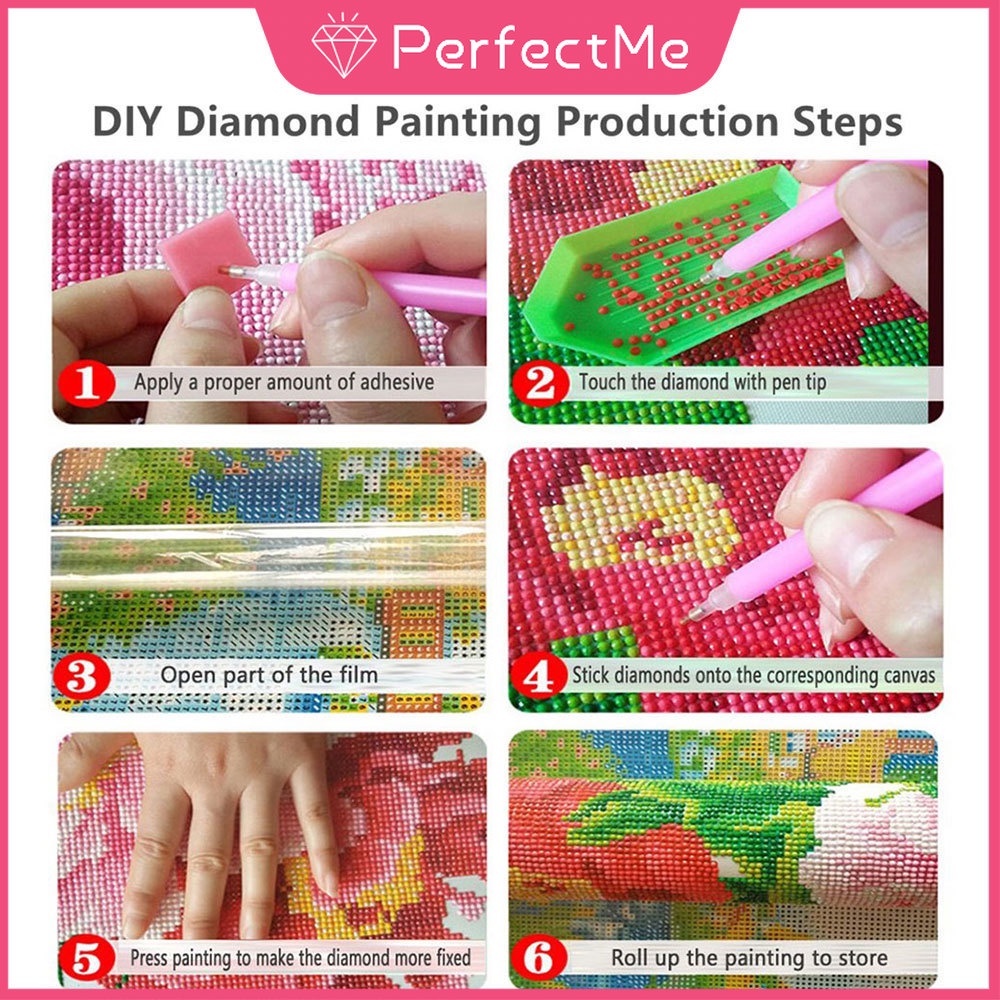 PerfectMe

DIY Diamond Painting Production Steps

1 Apply a proper amount of adhesive

2 Touch the diamond with pen tip

3 Open part of the film

4 Stick diamonds onto the corresponding canvas

5 Press painting to make the diamond more fixed

6 Roll up the painting to store