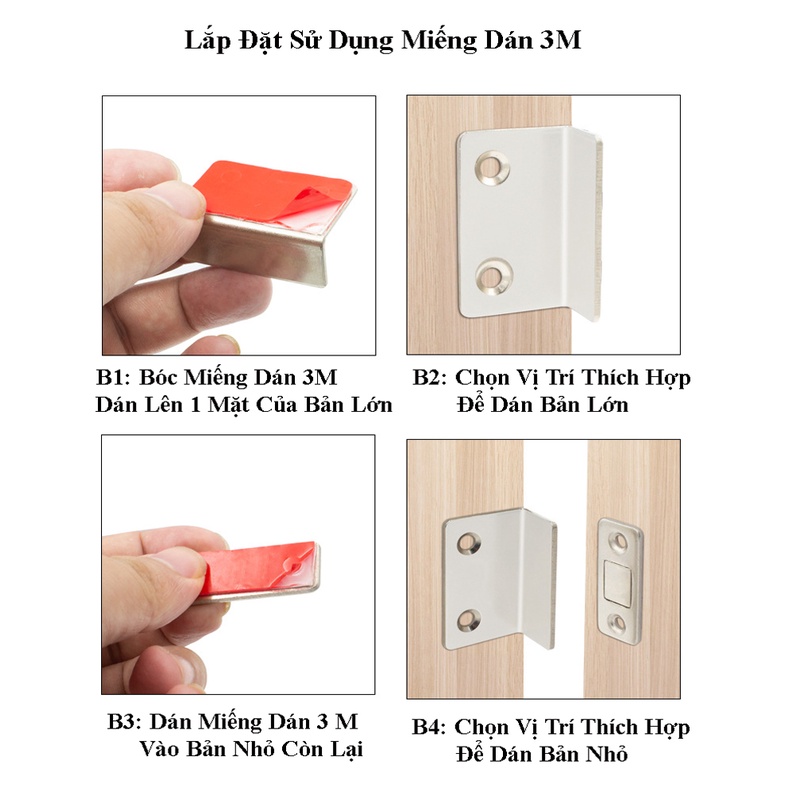 Lắp Đặt Sử Dụng Miếng Dán 3M

B1: Bóc Miếng Dán 3M Dán Lên 1 Mặt Của Bản Lớn

B2: Chọn Vị Trí Thích Hợp Để Dán Bản Lớn

B3: Dán Miếng Dán 3 M Vào Bản Nhỏ Còn Lại

B4: Chọn Vị Trí Thích Hợp Để Dán Bản Nhỏ