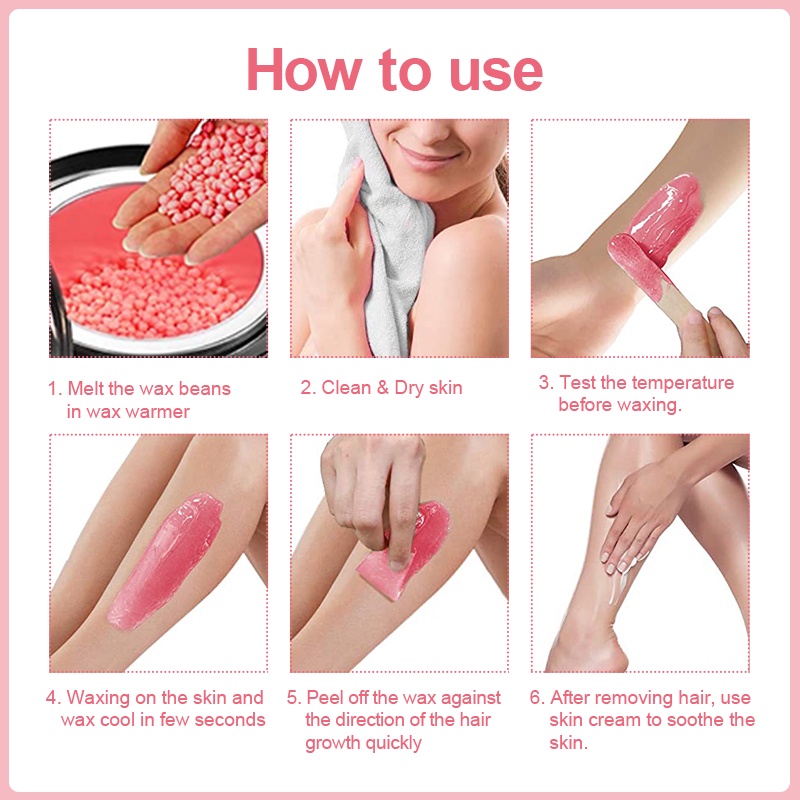 How to use

1. Melt the wax beans in wax warmer

2. Clean & Dry skin

3. Test the temperature before waxing.

4. Waxing on the skin and wax cool in few seconds

5. Peel off the wax against the direction of the hair growth quickly

6. After removing hair, use skin cream to soothe the skin.