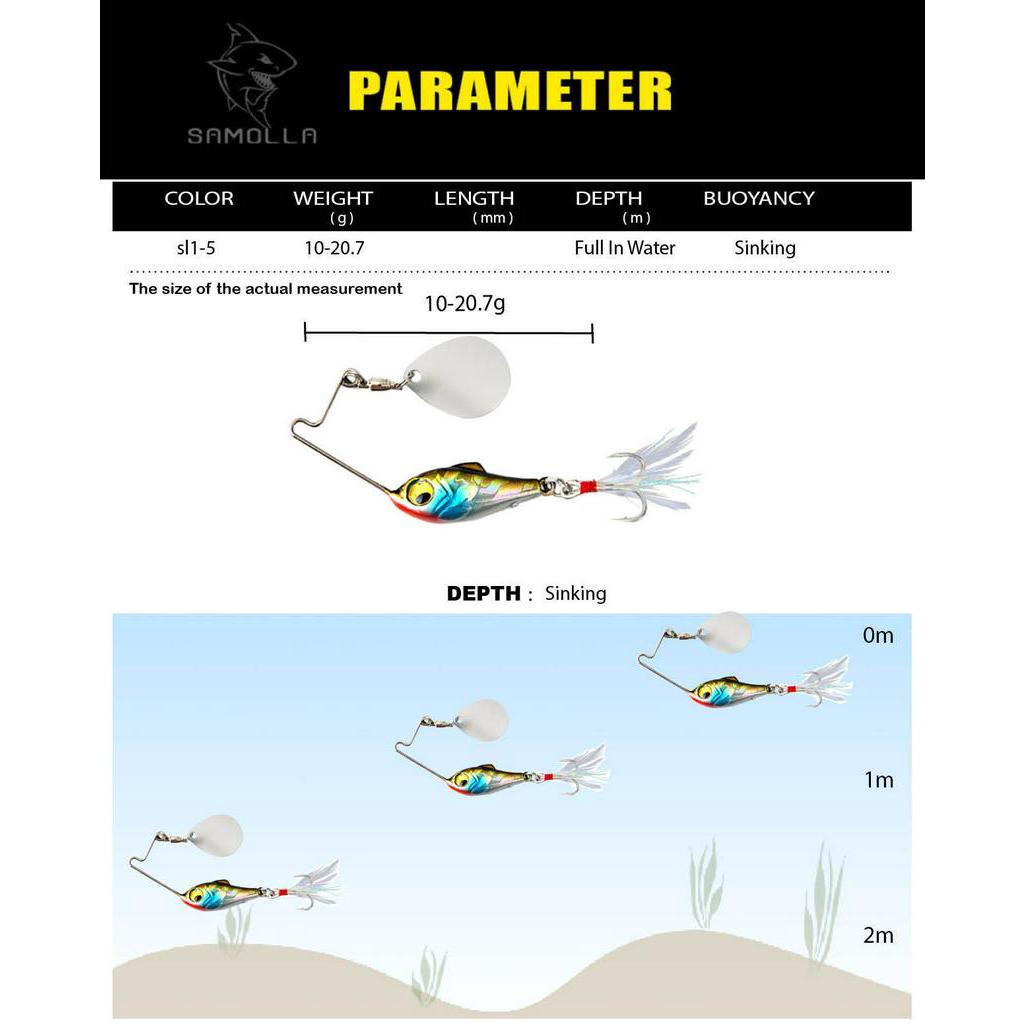 SAMOLLA

PARAMETER

| COLOR | WEIGHT (g) | LENGTH (mm) | DEPTH (m) | BUOYANCY |
|---|---|---|---|---|
| sl1-5 | 10-20.7 | | Full In Water | Sinking |

The size of the actual measurement

10-20.7g

DEPTH : Sinking

0m

1m

2m