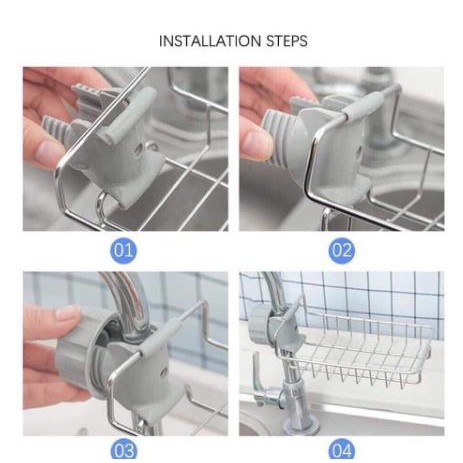 INSTALLATION STEPS

01

02

03

04