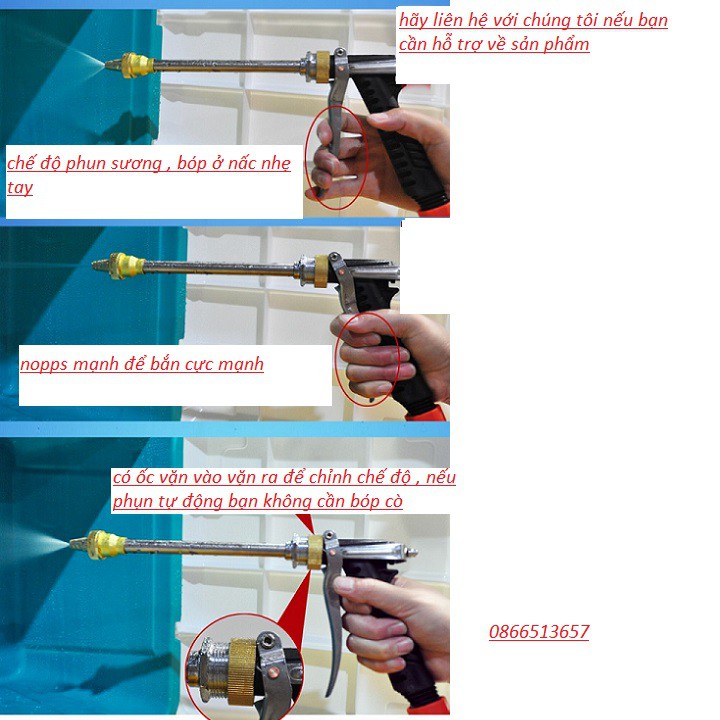 hãy liên hệ với chúng tôi nếu bạn cần hỗ trợ về sản phẩm

chế độ phun sương , bóp ở nấc nhẹ tay

nopps mạnh để bắn cực mạnh

có ốc vặn vào vặn ra để chỉnh chế độ , nếu phụn tự động bạn không cần bóp cò

0866513657