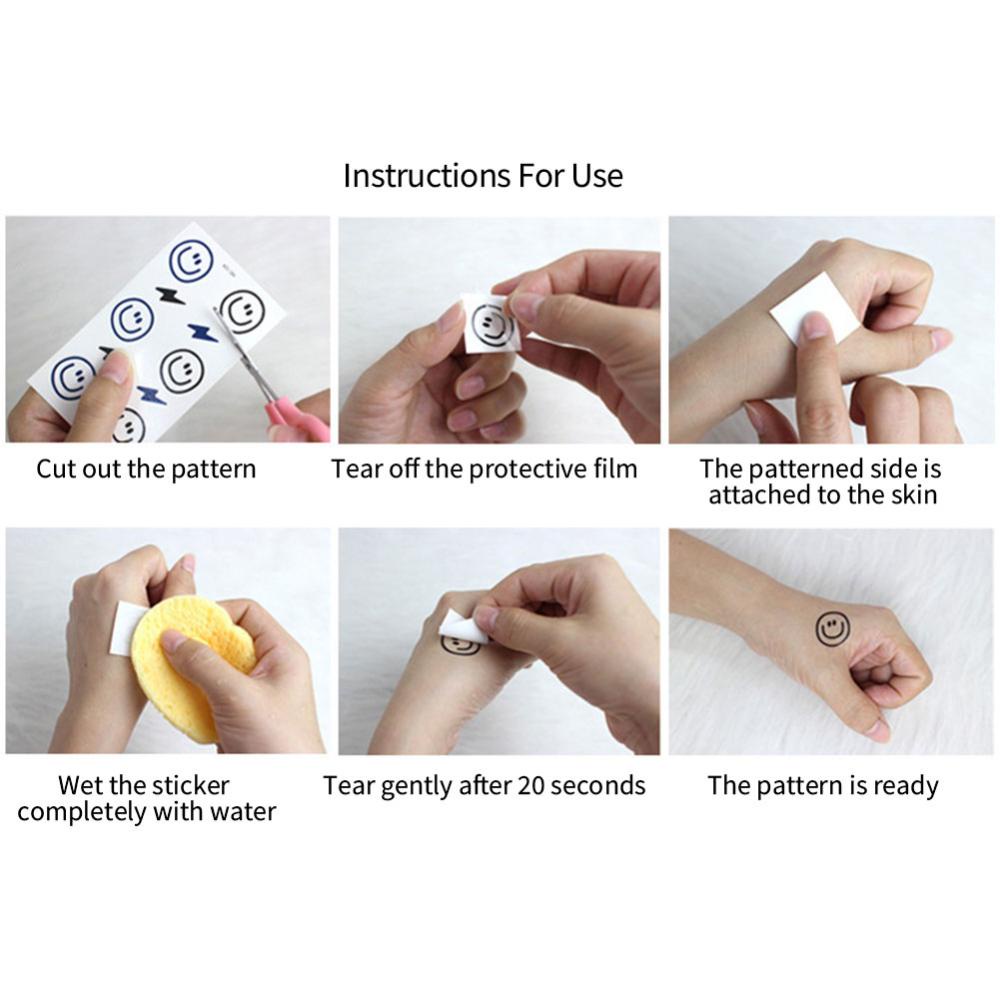 Instructions For Use

Cut out the pattern

Tear off the protective film

The patterned side is attached to the skin

Wet the sticker completely with water

Tear gently after 20 seconds

The pattern is ready