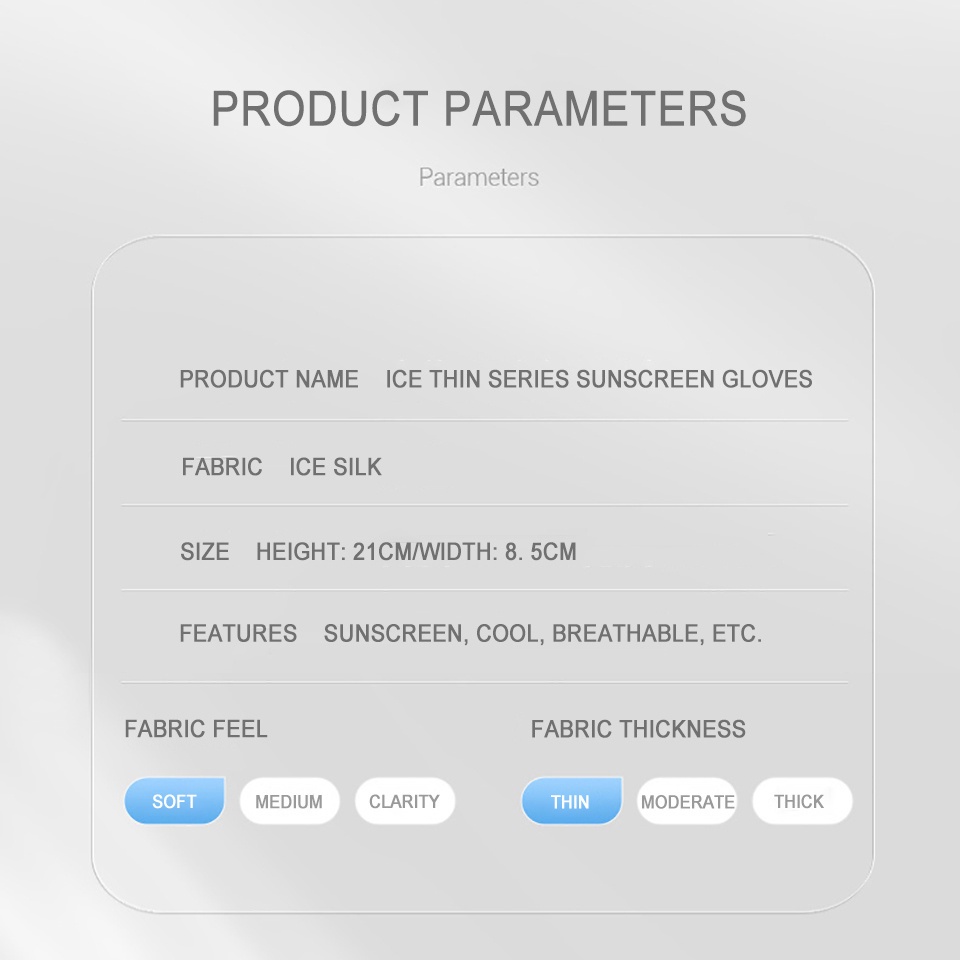 PRODUCT PARAMETERS

Parameters

PRODUCT NAME ICE THIN SERIES SUNSCREEN GLOVES

FABRIC ICE SILK

SIZE HEIGHT: 21CM/WIDTH: 8. 5CM

FEATURES SUNSCREEN, COOL, BREATHABLE, ETC.

FABRIC FEEL

SOFT MEDIUM CLARITY

FABRIC THICKNESS

THIN MODERATE THICK