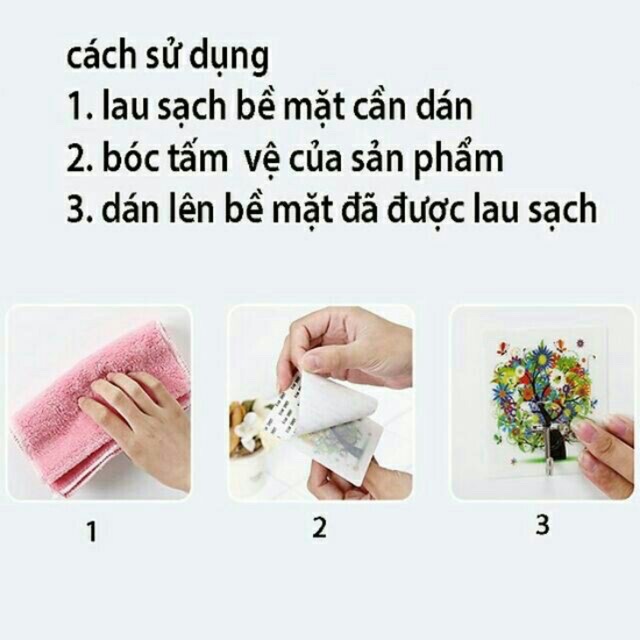 cách sử dụng
1. lau sạch bề mặt cần dán
2. bóc tấm vệ của sản phẩm
3. dán lên bề mặt đã được lau sạch

1

2

3