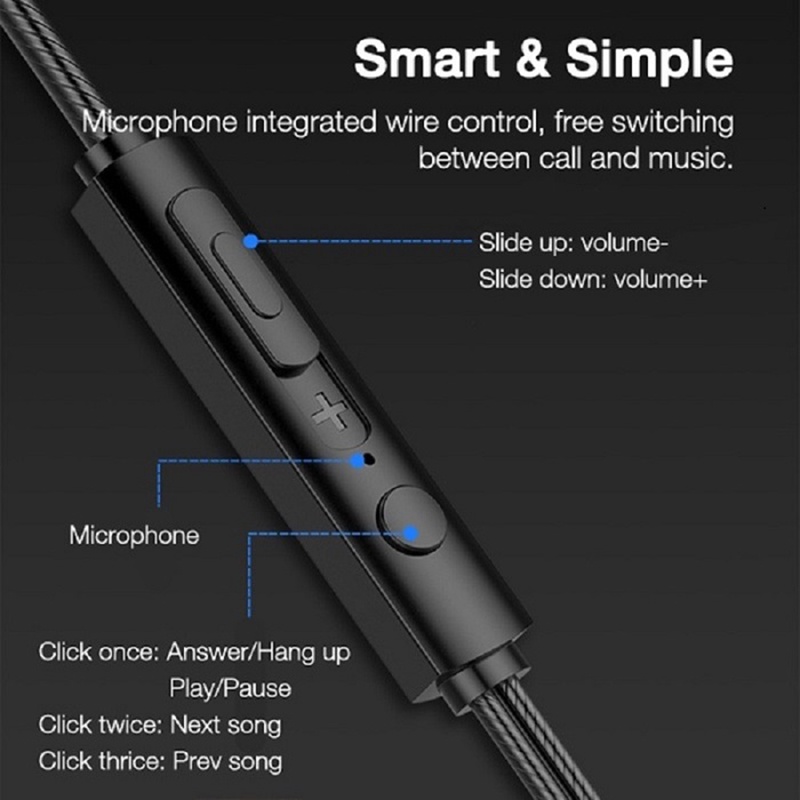 Smart & Simple

Microphone integrated wire control, free switching between call and music.

Slide up: volume-
Slide down: volume+

+

Microphone

Click once: Answer/Hang up
Play/Pause
Click twice: Next song
Click thrice: Prev song