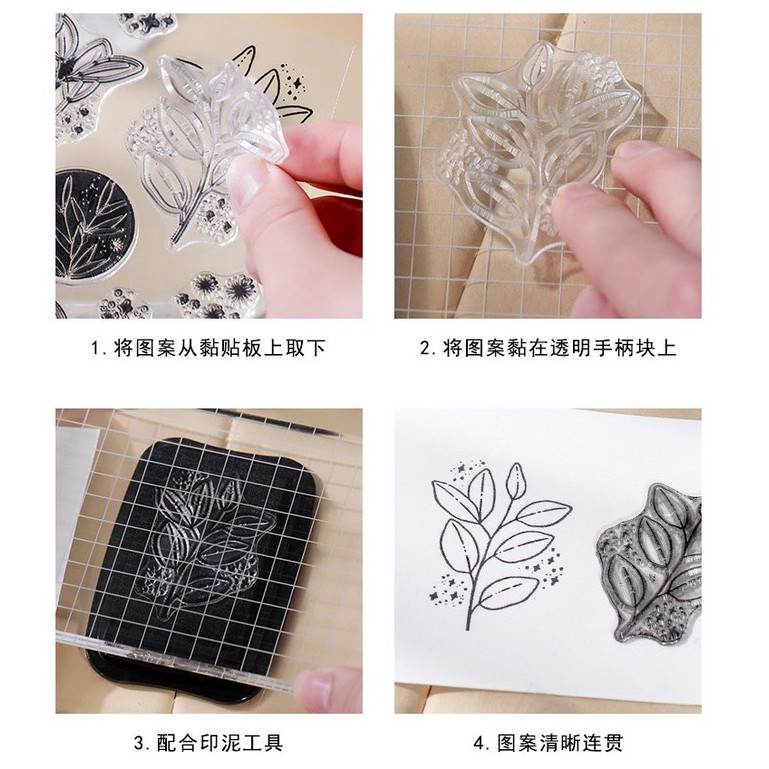 1. 将图案从黏贴板上取下

2. 将图案黏在透明手柄块上

3. 配合印泥工具

4. 图案清晰连贯