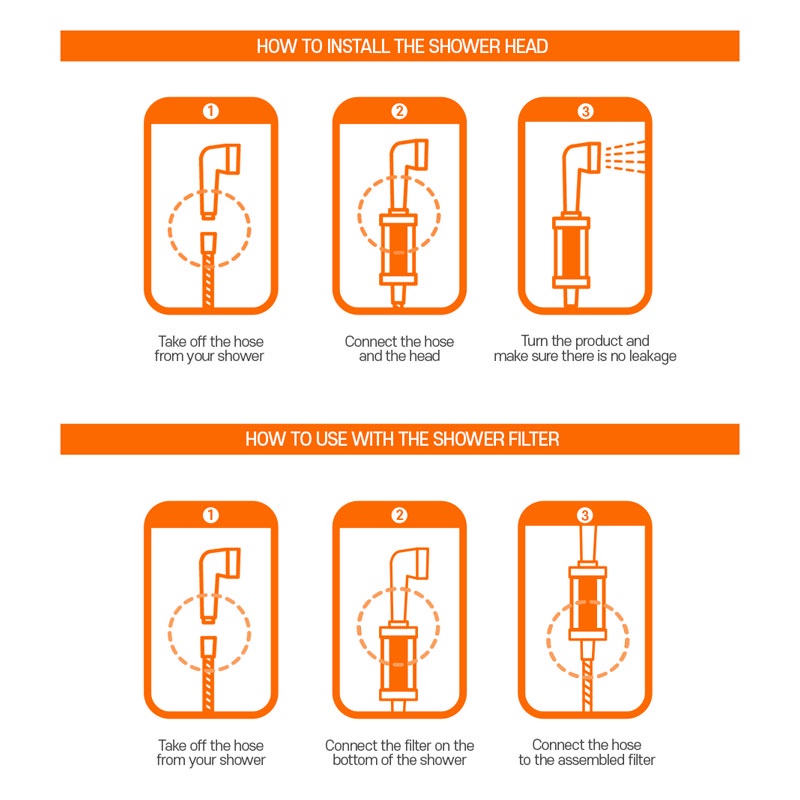 HOW TO INSTALL THE SHOWER HEAD

1

Take off the hose from your shower

2

Connect the hose and the head

3

Turn the product and make sure there is no leakage

HOW TO USE WITH THE SHOWER FILTER

1

Take off the hose from your shower

2

Connect the filter on the bottom of the shower

3

Connect the hose to the assembled filter