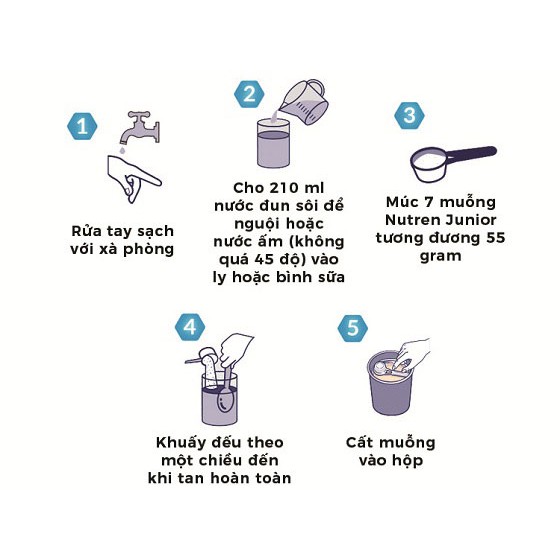 1
Rửa tay sạch với xà phòng

2
Cho 210 ml nước đun sôi để nguội hoặc nước ấm (không quá 45 độ) vào ly hoặc bình sữa

3
Múc 7 muỗng Nutren Junior tương đương 55 gram

4
Khuấy đều theo một chiều đến khi tan hoàn toàn

5
Cất muỗng vào hộp