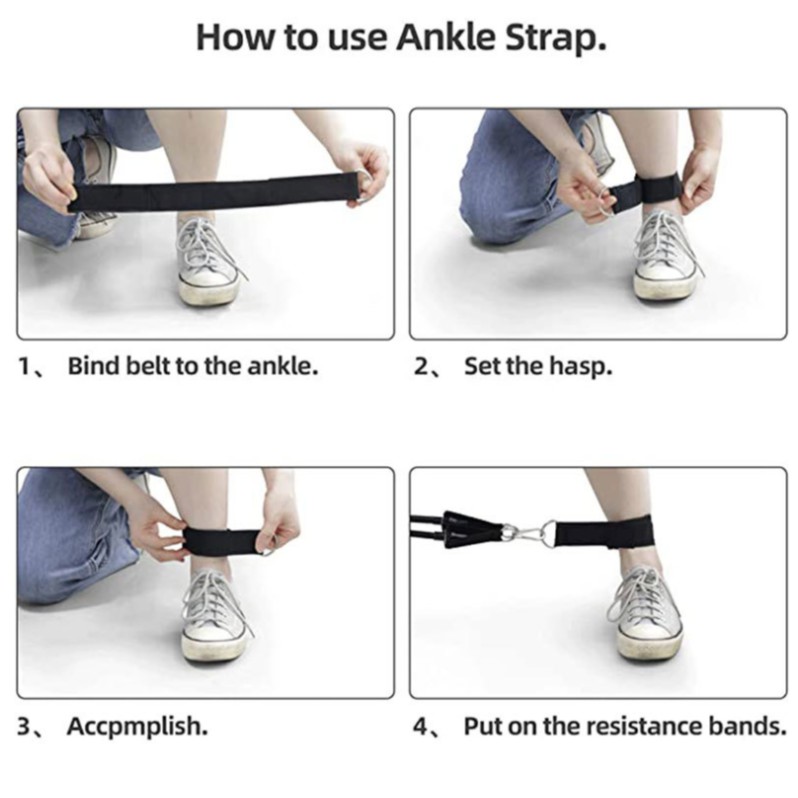 How to use Ankle Strap.

1、 Bind belt to the ankle.

2、 Set the hasp.

3、 Accpmplish.

4、 Put on the resistance bands.