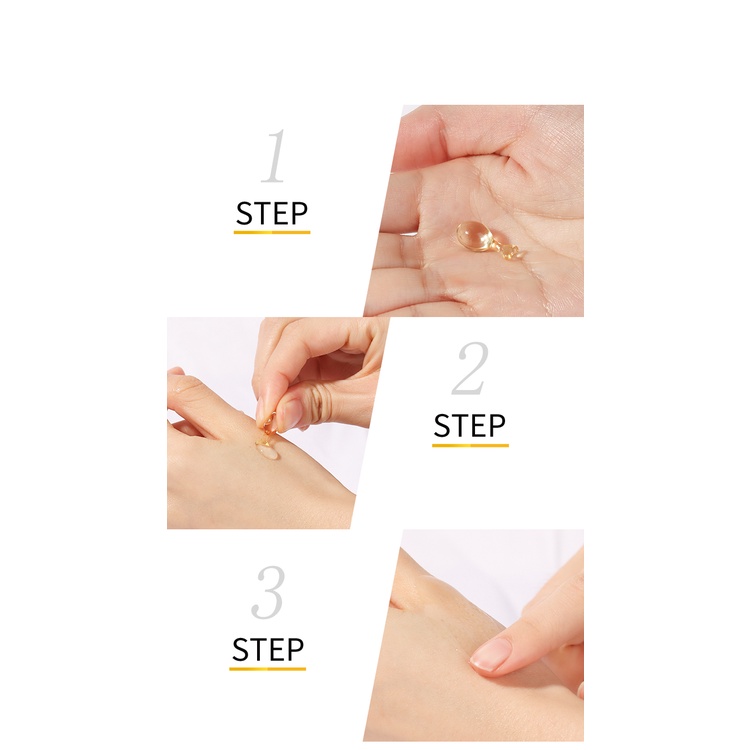 1
STEP

2
STEP

3
STEP