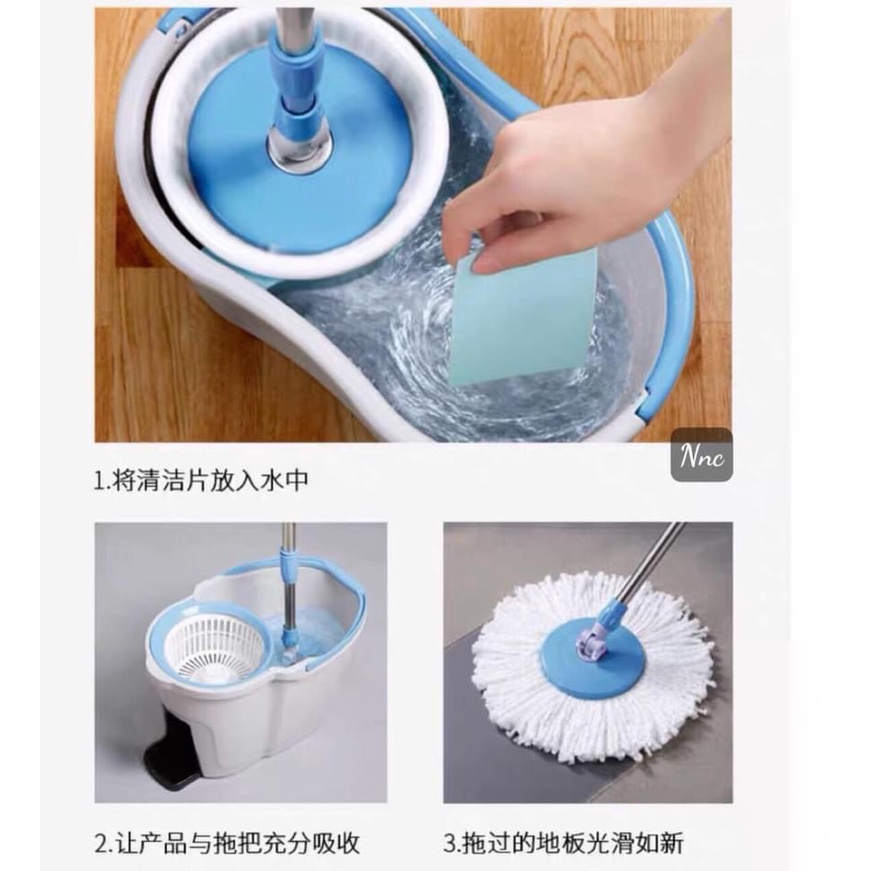 Nnc

1.将清洁片放入水中

2.让产品与拖把充分吸收

3.拖过的地板光滑如新