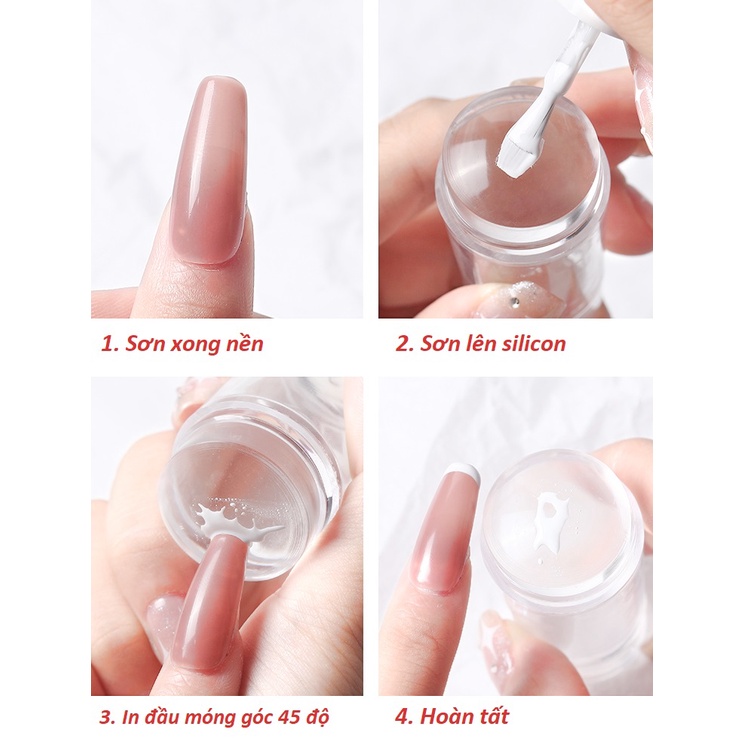 1. Sơn xong nền

2. Sơn lên silicon

3. In đầu móng góc 45 độ

4. Hoàn tất