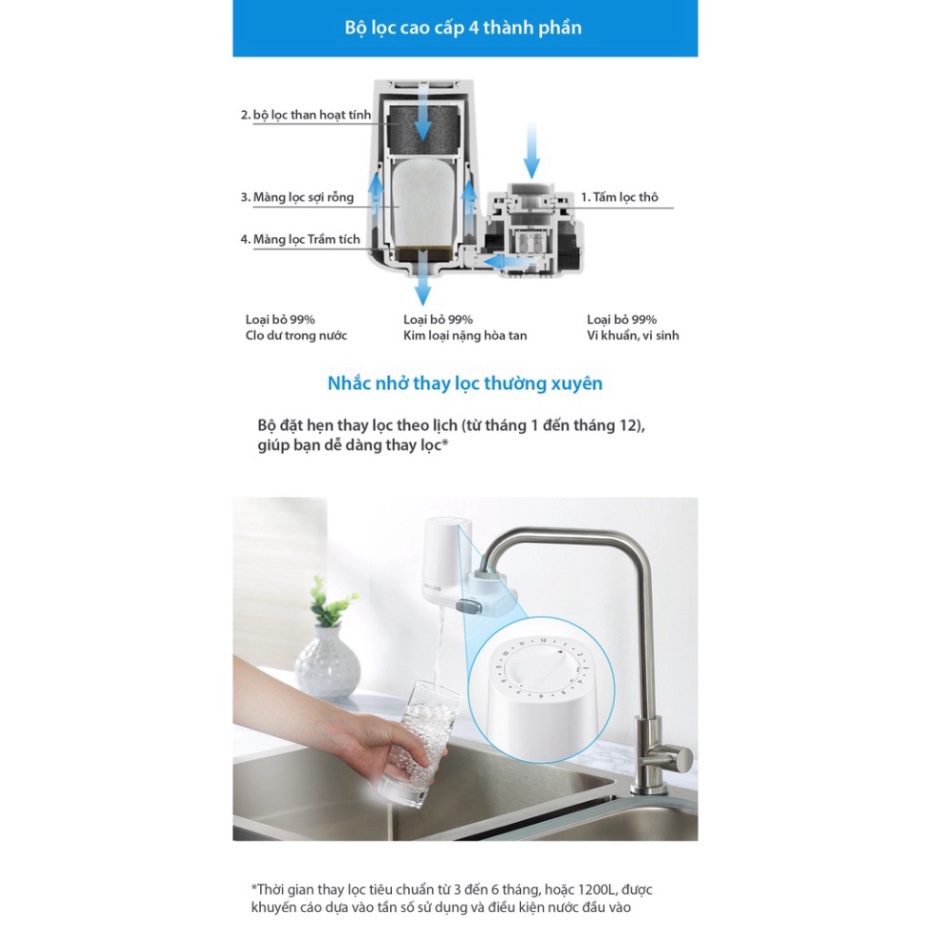 Bộ lọc cao cấp 4 thành phần

2. bộ lọc than hoạt tính

3. Màng lọc sợi rỗng

4. Màng lọc Trầm tích

1. Tấm lọc thô

Loại bỏ 99%
Clo dư trong nước

Loại bỏ 99%
Kim loại nặng hòa tan

Loại bỏ 99%
Vi khuẩn, vi sinh

Nhắc nhở thay lọc thường xuyên

Bộ đặt hẹn thay lọc theo lịch (từ tháng 1 đến tháng 12), giúp bạn dễ dàng thay lọc*

*Thời gian thay lọc tiêu chuẩn từ 3 đến 6 tháng, hoặc 1200L, được khuyến cáo dựa vào tần số sử dụng và điều kiện nước đầu vào