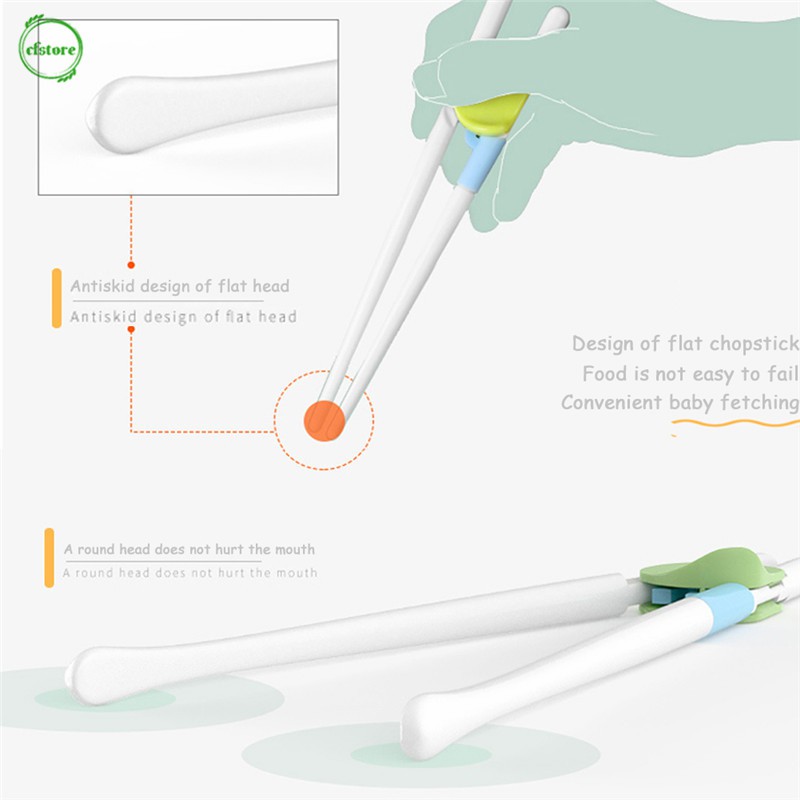 cfstore

Antiskid design of flat head
Antiskid design of flat head

Design of flat chopstick
Food is not easy to fail
Convenient baby fetching

A round head does not hurt the mouth
A round head does not hurt the mouth