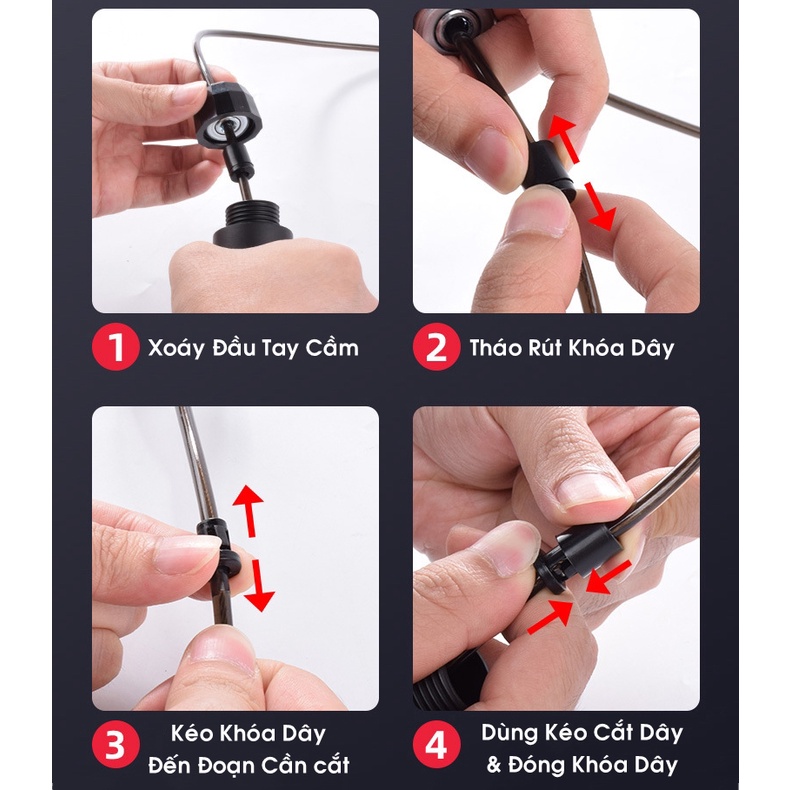 1 Xoáy Đầu Tay Cầm

2 Tháo Rút Khóa Dây

3 Kéo Khóa Dây Đến Đoạn Cần cắt

4 Dùng Kéo Cắt Dây & Đóng Khóa Dây