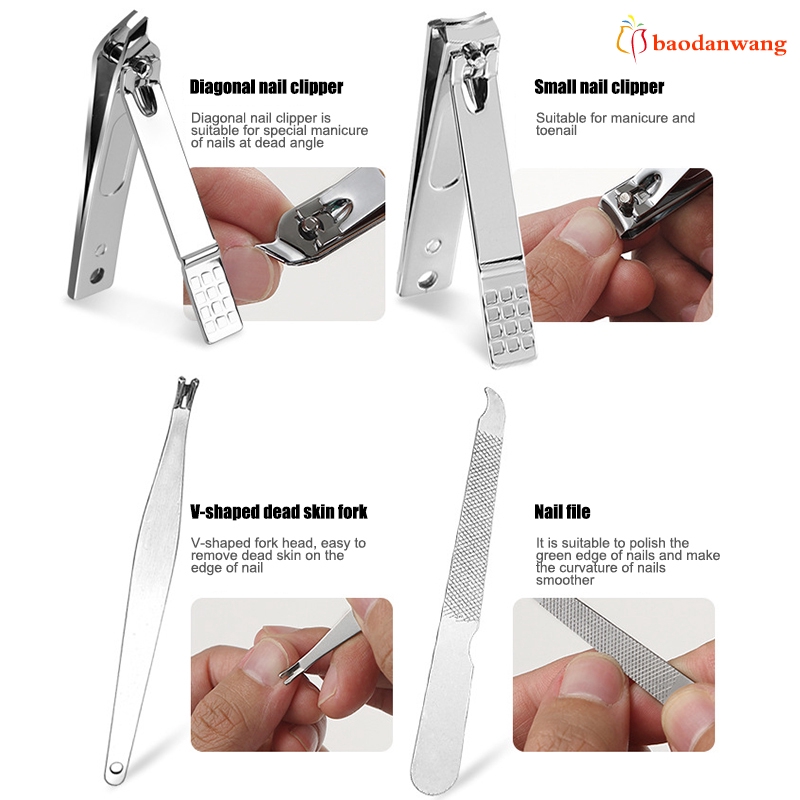 baodanwang

Diagonal nail clipper

Diagonal nail clipper is suitable for special manicure of nails at dead angle

Small nail clipper

Suitable for manicure and toenail

V-shaped dead skin fork

V-shaped fork head, easy to remove dead skin on the edge of nail

Nail file

It is suitable to polish the green edge of nails and make the curvature of nails smoother