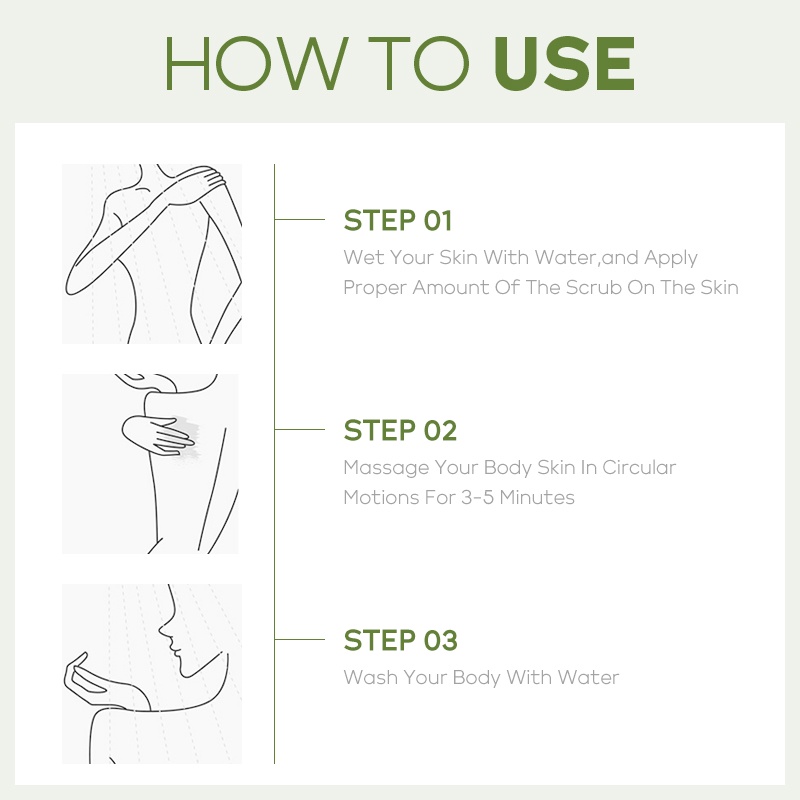 HOW TO USE

STEP 01
Wet Your Skin With Water,and Apply Proper Amount Of The Scrub On The Skin

STEP 02
Massage Your Body Skin In Circular Motions For 3-5 Minutes

STEP 03
Wash Your Body With Water