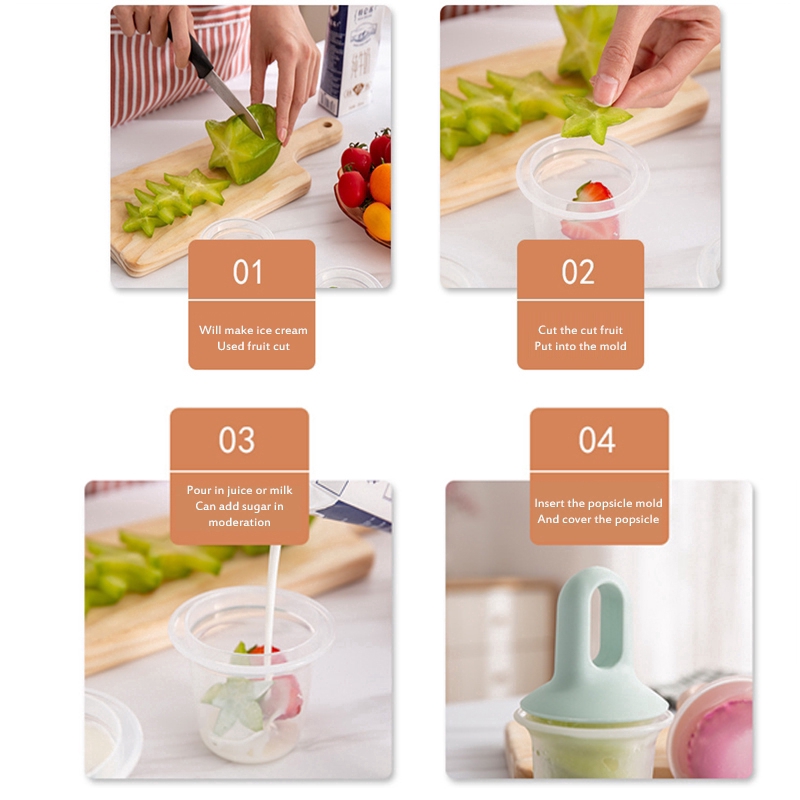 01

Will make ice cream
Used fruit cut

02

Cut the cut fruit
Put into the mold

03

Pour in juice or milk
Can add sugar in moderation

04

Insert the popsicle mold
And cover the popsicle