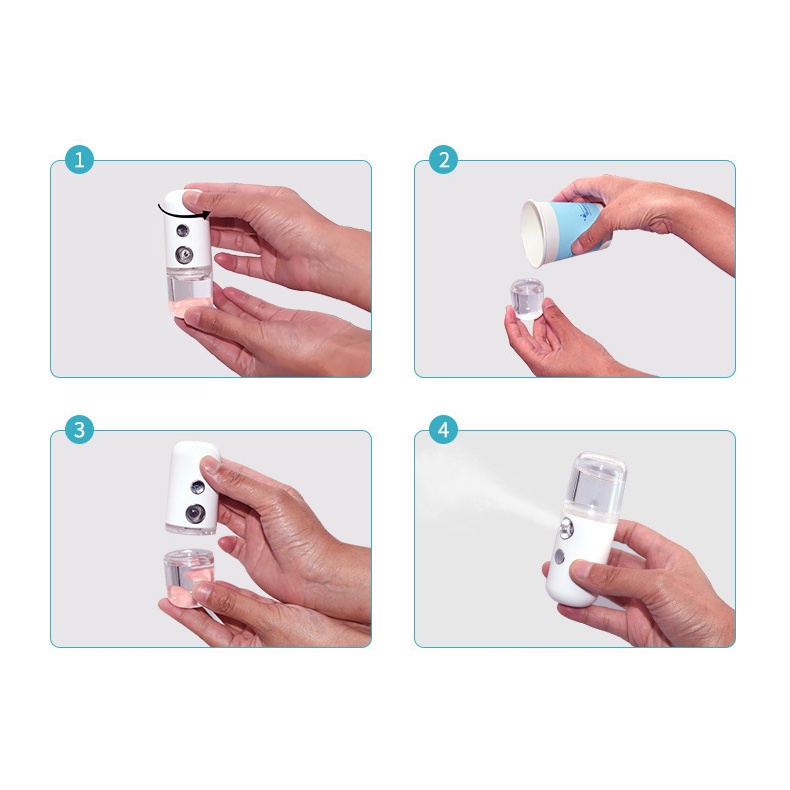 1

2

3

4