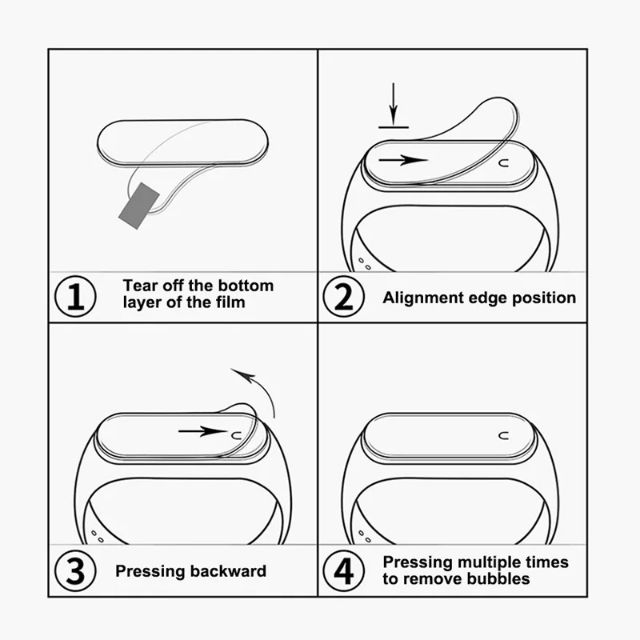 1 Tear off the bottom layer of the film

2 Alignment edge position

3 Pressing backward

4 Pressing multiple times to remove bubbles