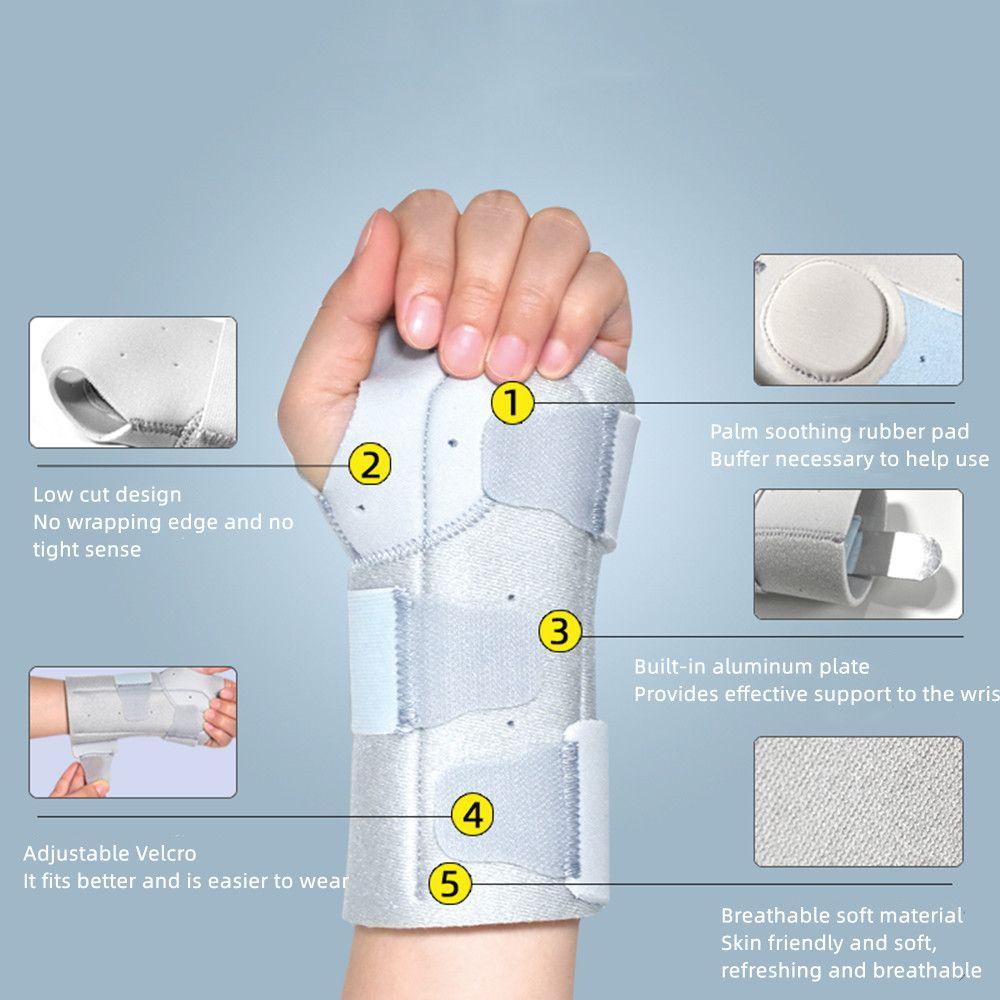 1
Palm soothing rubber pad
Buffer necessary to help use

2
Low cut design
No wrapping edge and no tight sense

3
Built-in aluminum plate
Provides effective support to the wris

4
Adjustable Velcro
It fits better and is easier to wear

5
Breathable soft material
Skin friendly and soft, refreshing and breathable