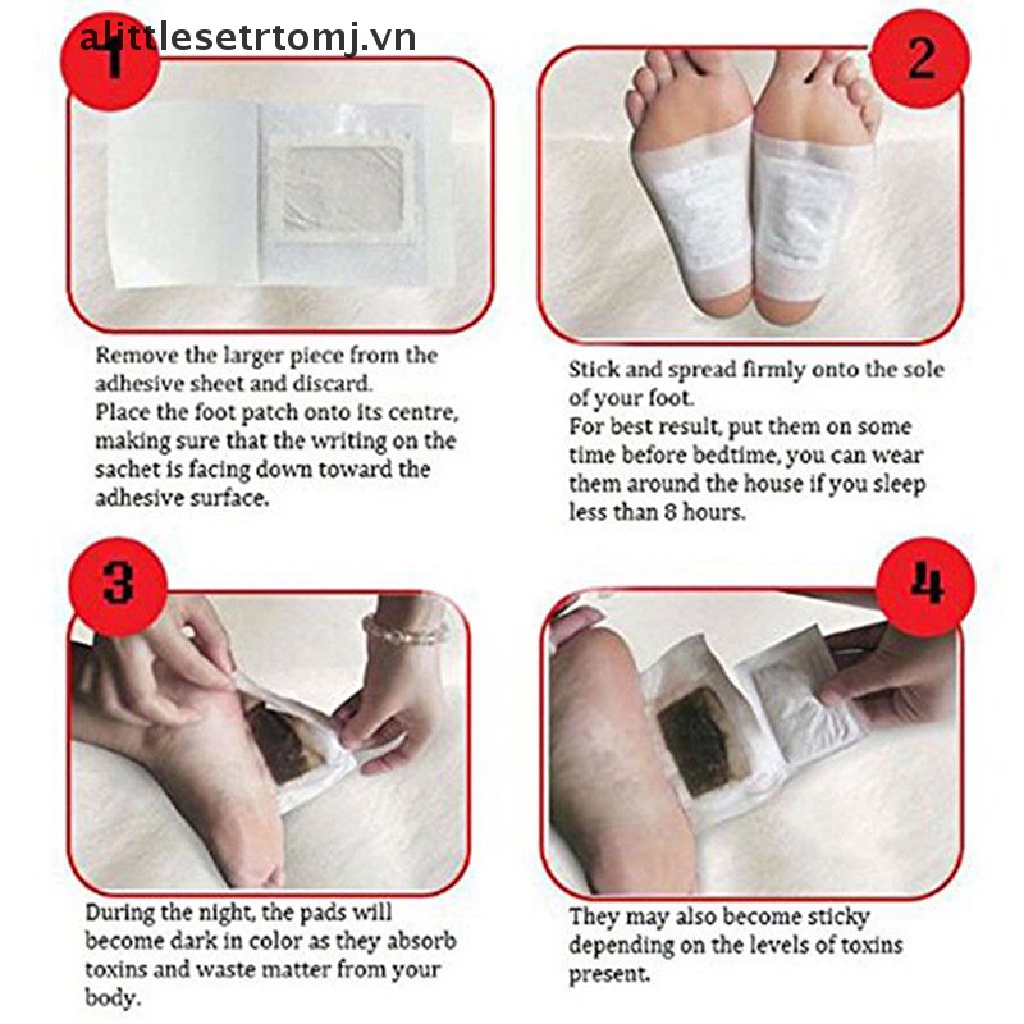 alittlesetrtomj.vn

1

Remove the larger piece from the adhesive sheet and discard.
Place the foot patch onto its centre, making sure that the writing on the sachet is facing down toward the adhesive surface.

2

Stick and spread firmly onto the sole of your foot.
For best result, put them on some time before bedtime, you can wear them around the house if you sleep less than 8 hours.

3

During the night, the pads will become dark in color as they absorb toxins and waste matter from your body.

4

They may also become sticky depending on the levels of toxins present.