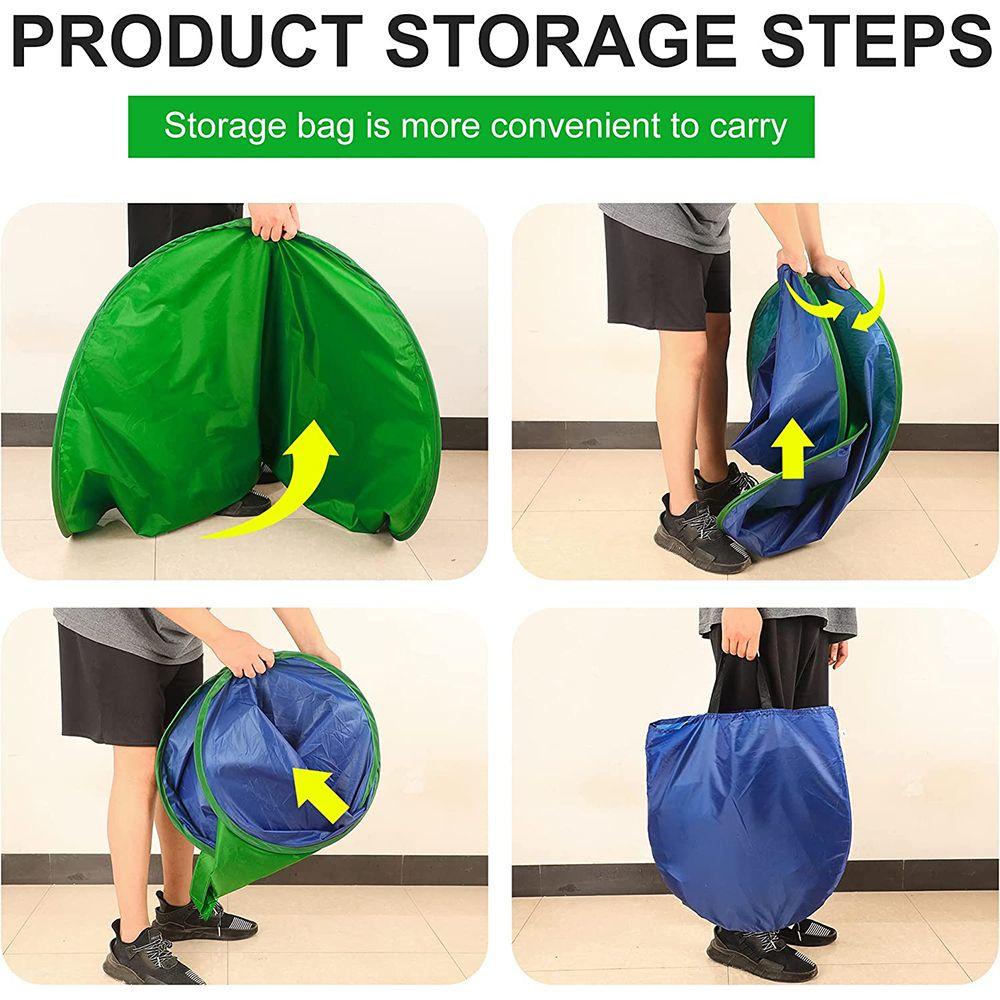 PRODUCT STORAGE STEPS

Storage bag is more convenient to carry