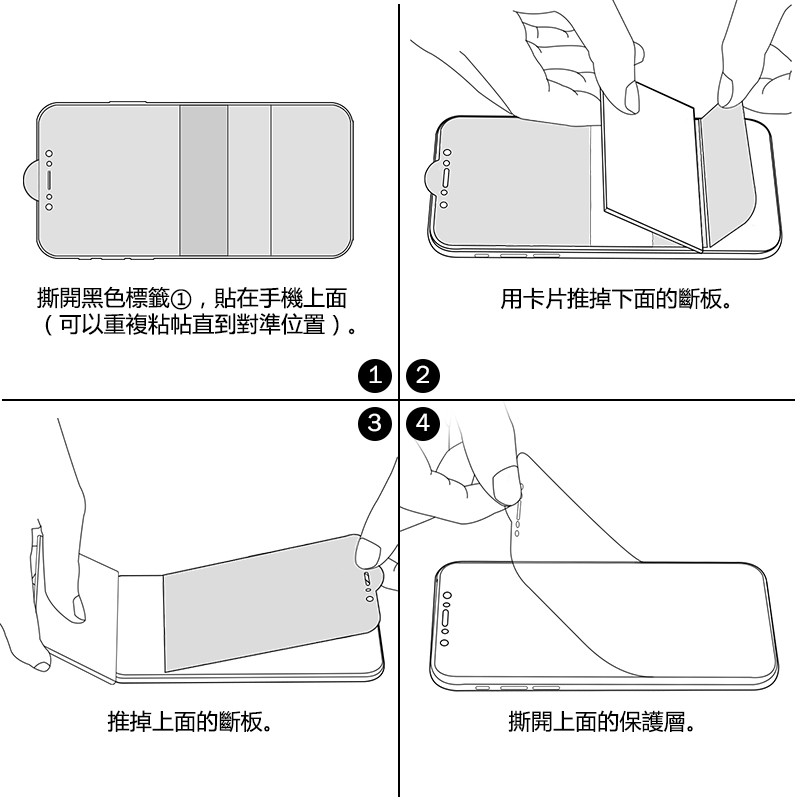 撕開黑色標籤①，貼在手機上面（可以重複粘帖直到對準位置）。

用卡片推掉下面的斷板。

1

2

3

4

推掉上面的斷板。

撕開上面的保護層。