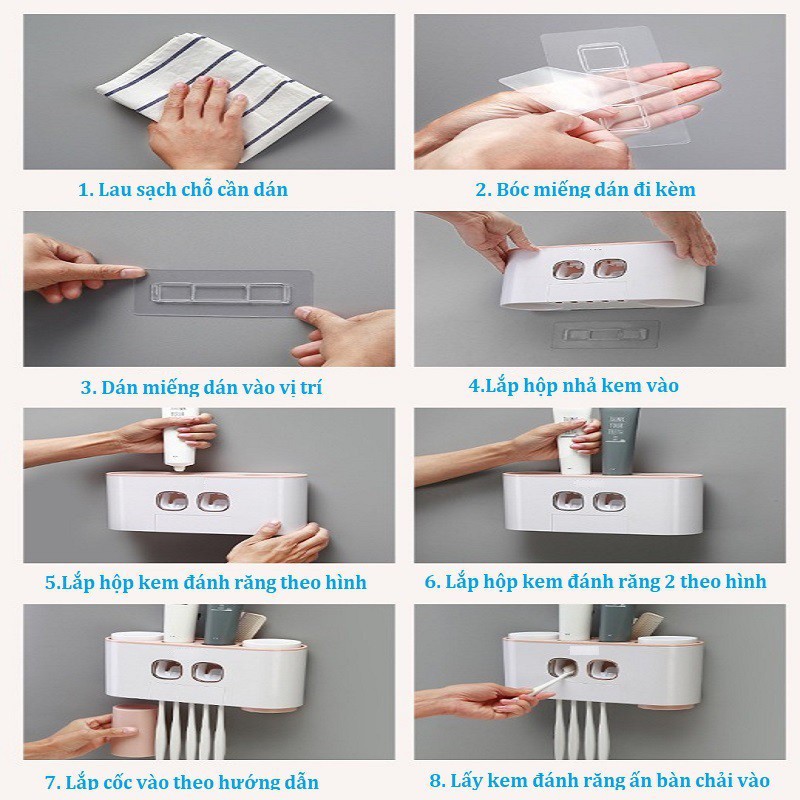 1. Lau sạch chỗ cần dán

2. Bóc miếng dán đi kèm

3. Dán miếng dán vào vị trí

4.Lắp hộp nhả kem vào

5.Lắp hộp kem đánh răng theo hình

6. Lắp hộp kem đánh răng 2 theo hình

7. Lắp cốc vào theo hướng dẫn

8. Lấy kem đánh răng ấn bàn chải vào